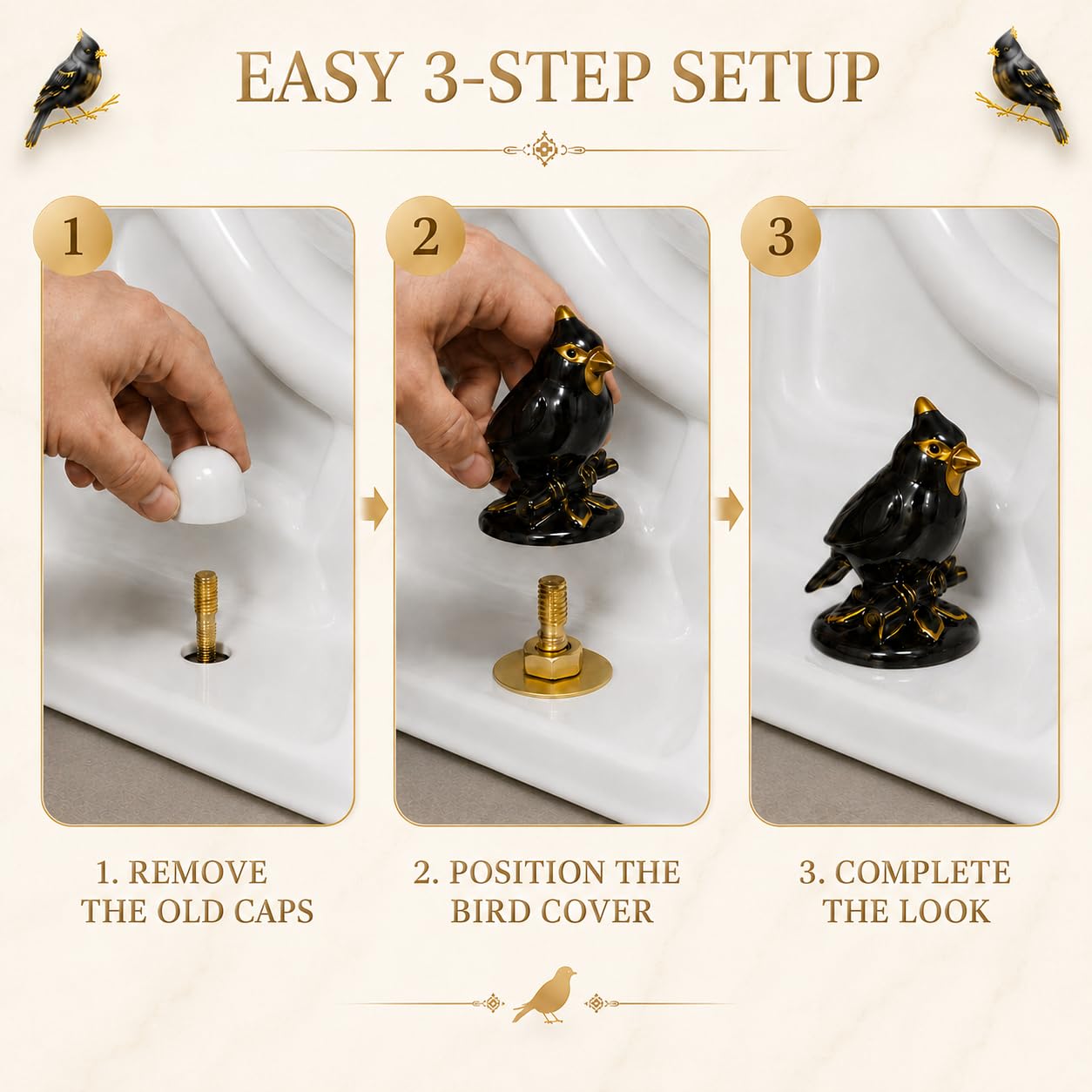 EASY 3-STEP SETUP

1

2

3

1. REMOVE THE OLD CAPS

2. POSITION THE BIRD COVER

3. COMPLETE THE LOOK