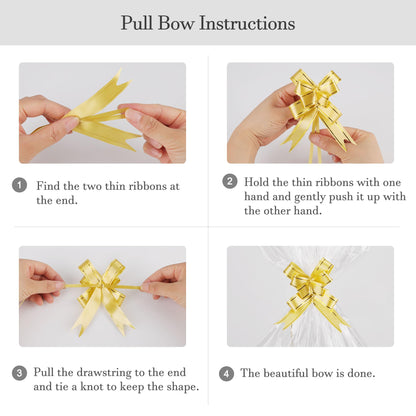 Pull Bow Instructions

1 Find the two thin ribbons at the end.

2 Hold the thin ribbons with one hand and gently push it up with the other hand.

3 Pull the drawstring to the end and tie a knot to keep the shape.

4 The beautiful bow is done.