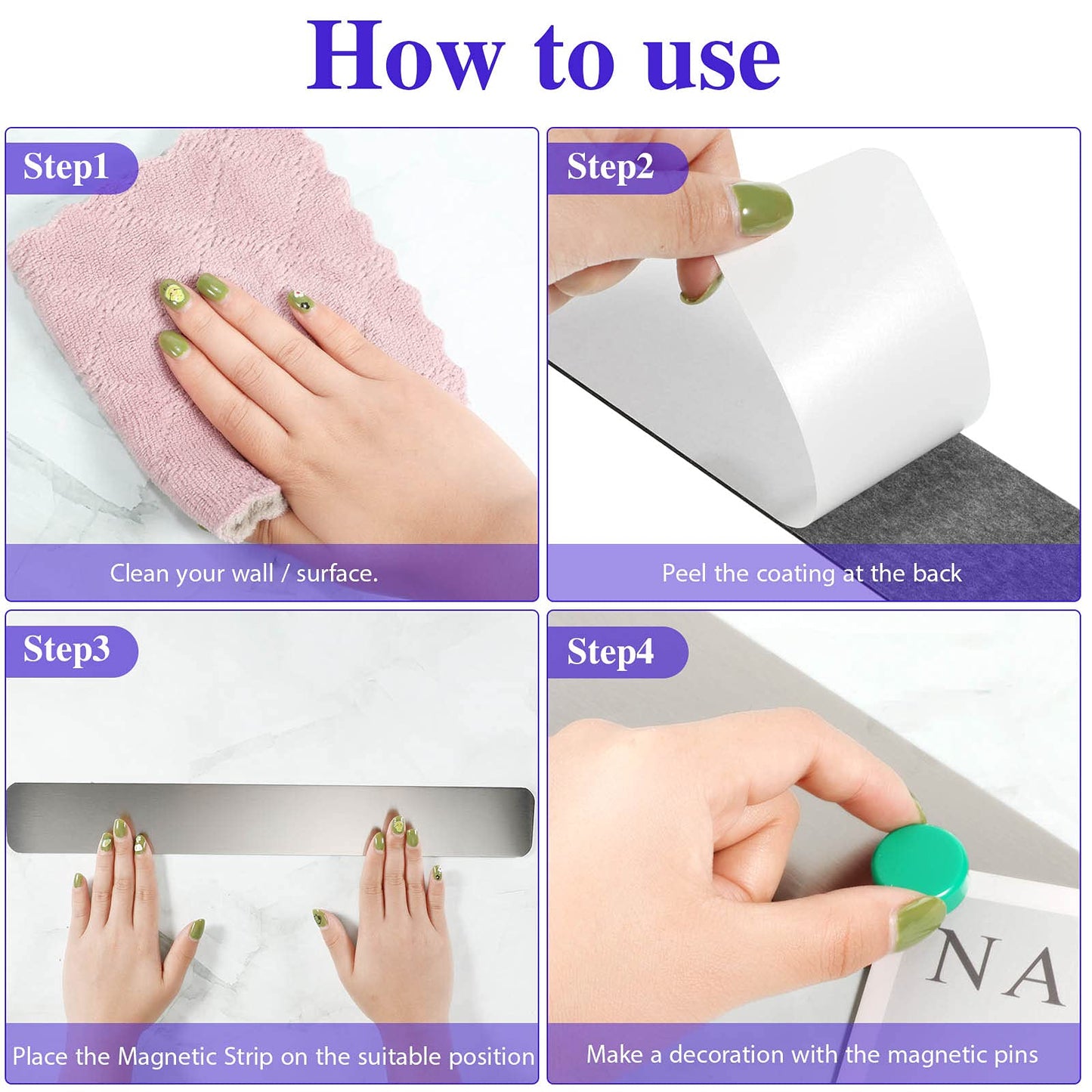 How to use

Step1

Clean your wall / surface.

Step2

Peel the coating at the back

Step3

Place the Magnetic Strip on the suitable position

Step4

NA

Make a decoration with the magnetic pins