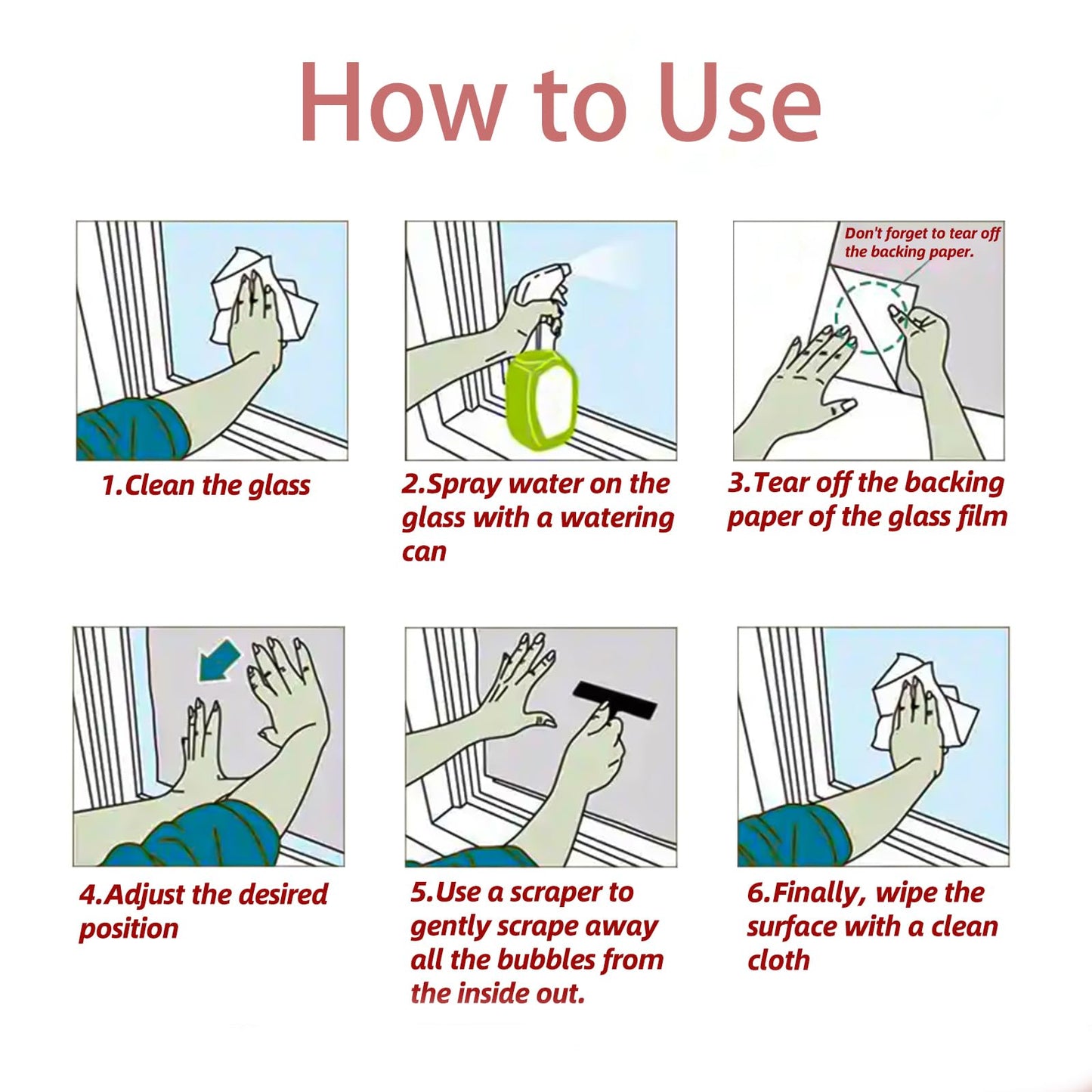 How to Use

1.Clean the glass

2.Spray water on the glass with a watering can

Don't forget to tear off the backing paper.

3.Tear off the backing paper of the glass film

4.Adjust the desired position

5.Use a scraper to gently scrape away all the bubbles from the inside out.

6.Finally, wipe the surface with a clean cloth