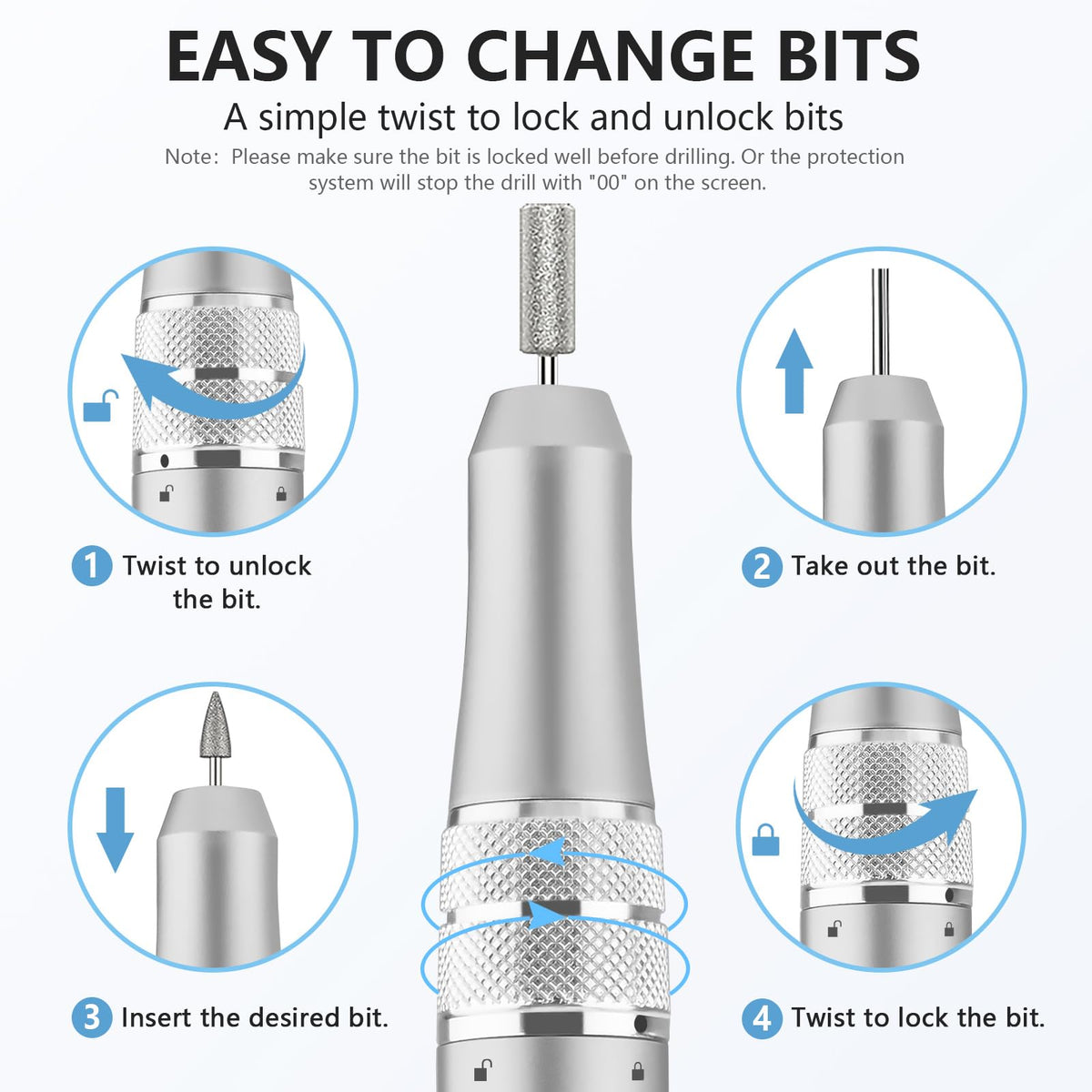 EASY TO CHANGE BITS

A simple twist to lock and unlock bits

Note: Please make sure the bit is locked well before drilling. Or the protection system will stop the drill with "00" on the screen.

1 Twist to unlock the bit.

2 Take out the bit.

3 Insert the desired bit.

4 Twist to lock the bit.