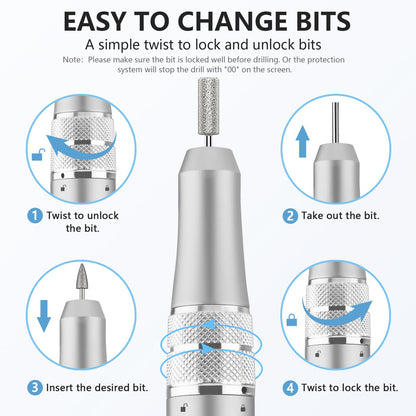 EASY TO CHANGE BITS

A simple twist to lock and unlock bits

Note: Please make sure the bit is locked well before drilling. Or the protection system will stop the drill with "00" on the screen.

1 Twist to unlock the bit.

2 Take out the bit.

3 Insert the desired bit.

4 Twist to lock the bit.