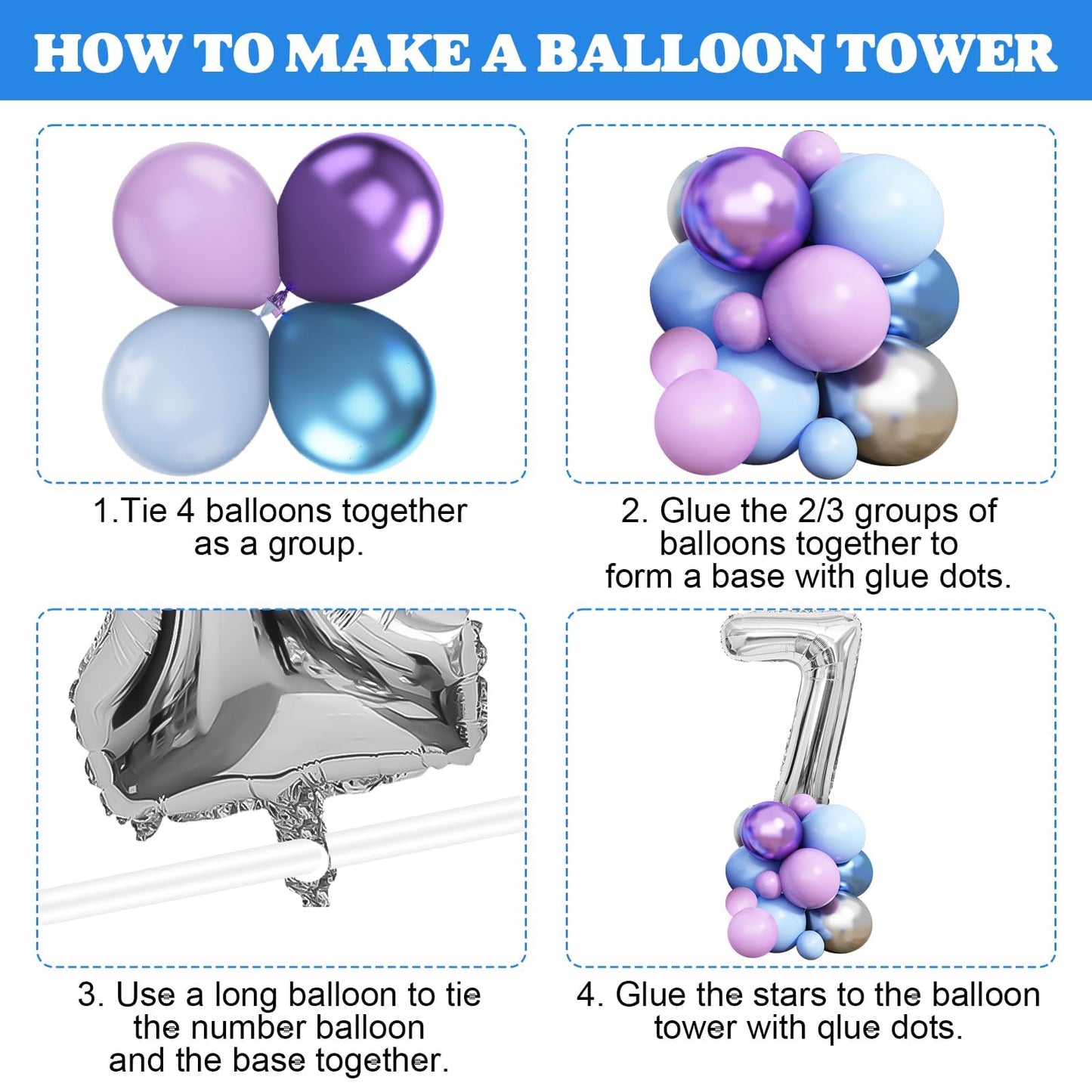 HOW TO MAKE A BALLOON TOWER

1.Tie 4 balloons together as a group.

2. Glue the 2/3 groups of balloons together to form a base with glue dots.

3. Use a long balloon to tie the number balloon and the base together.

4. Glue the stars to the balloon tower with qlue dots.