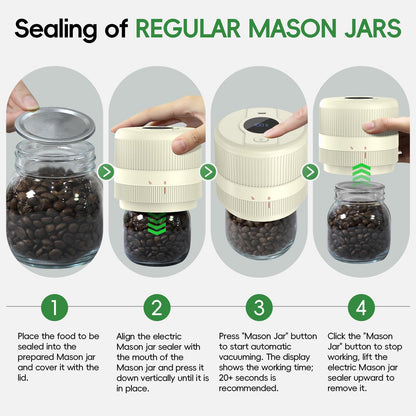 Sealing of REGULAR MASON JARS

1

Place the food to be sealed into the prepared Mason jar and cover it with the lid.

2

Align the electric Mason jar sealer with the mouth of the Mason jar and press it down vertically until it is in place.

3

Press "Mason Jar" button to start automatic vacuuming. The display shows the working time; 20+ seconds is recommended.

4

Click the "Mason Jar" button to stop working, lift the electric Mason jar sealer upward to remove it.