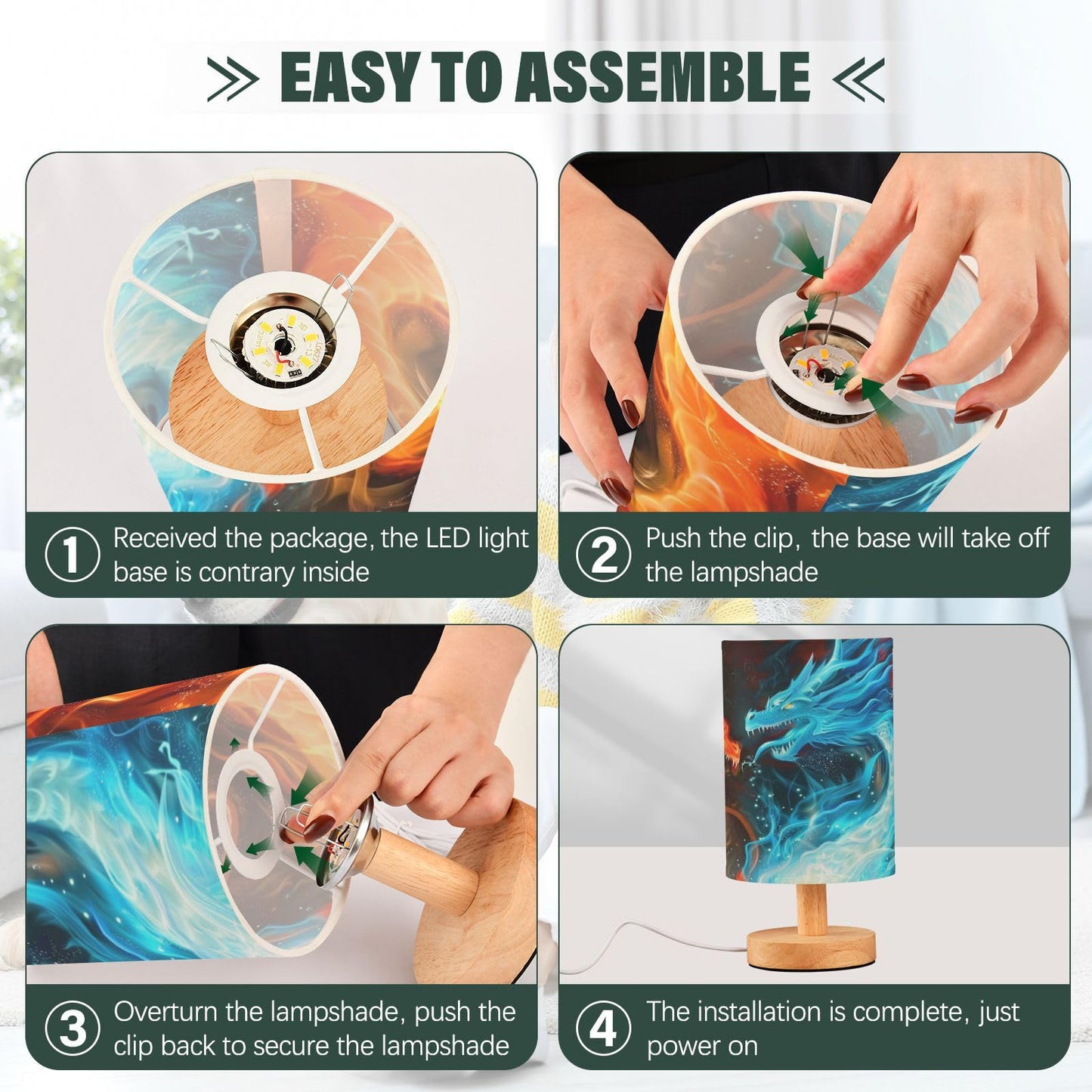 EASY TO ASSEMBLE

1 Received the package, the LED light base is contrary inside

2 Push the clip, the base will take off the lampshade

3 Overturn the lampshade, push the clip back to secure the lampshade

4 The installation is complete, just power on