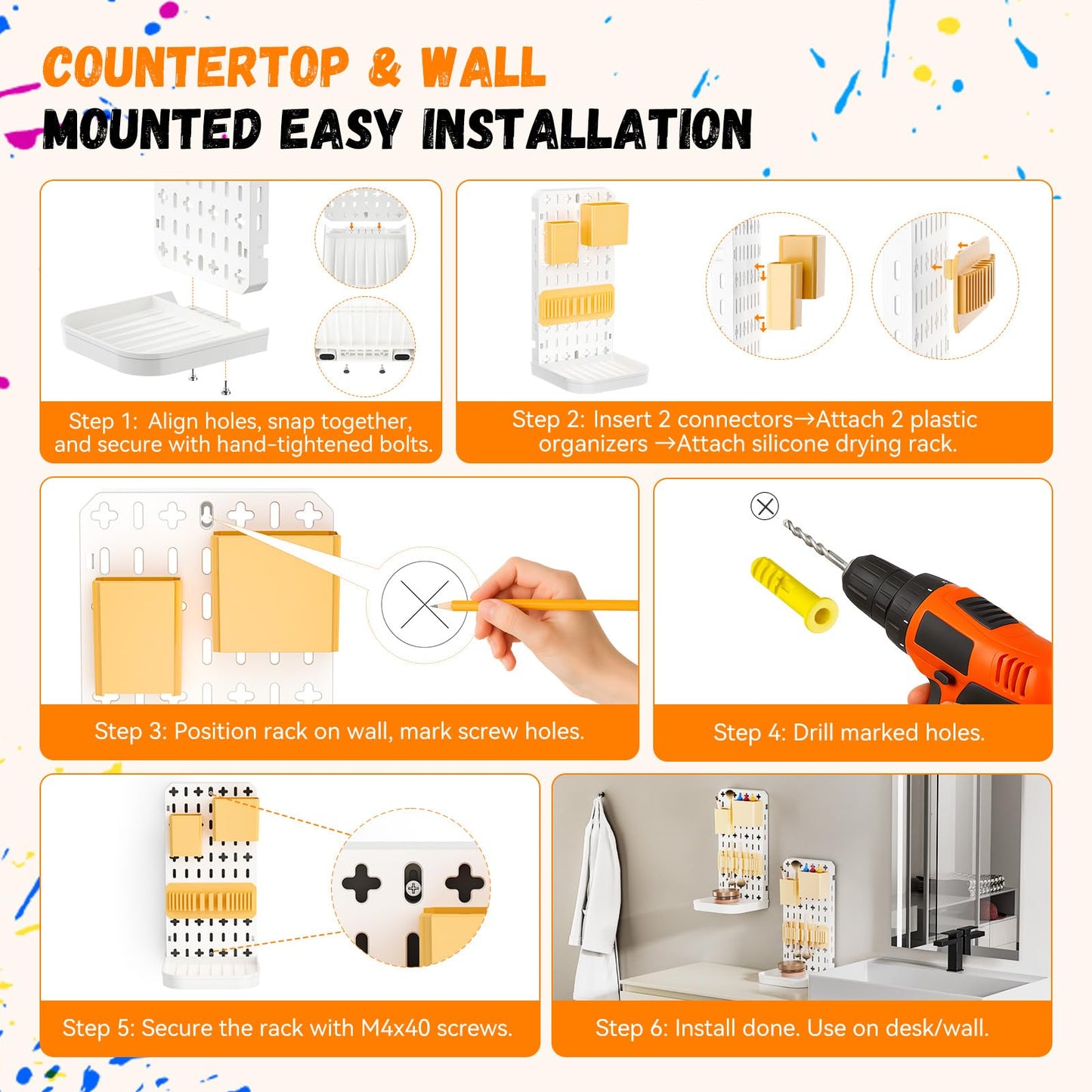 COUNTERTOP & WALL
MOUNTED EASY INSTALLATION

Step 1: Align holes, snap together, and secure with hand-tightened bolts.

Step 2: Insert 2 connectors→Attach 2 plastic organizers →Attach silicone drying rack.

Step 3: Position rack on wall, mark screw holes.

Step 4: Drill marked holes.

Step 5: Secure the rack with M4x40 screws.

Step 6: Install done. Use on desk/wall.