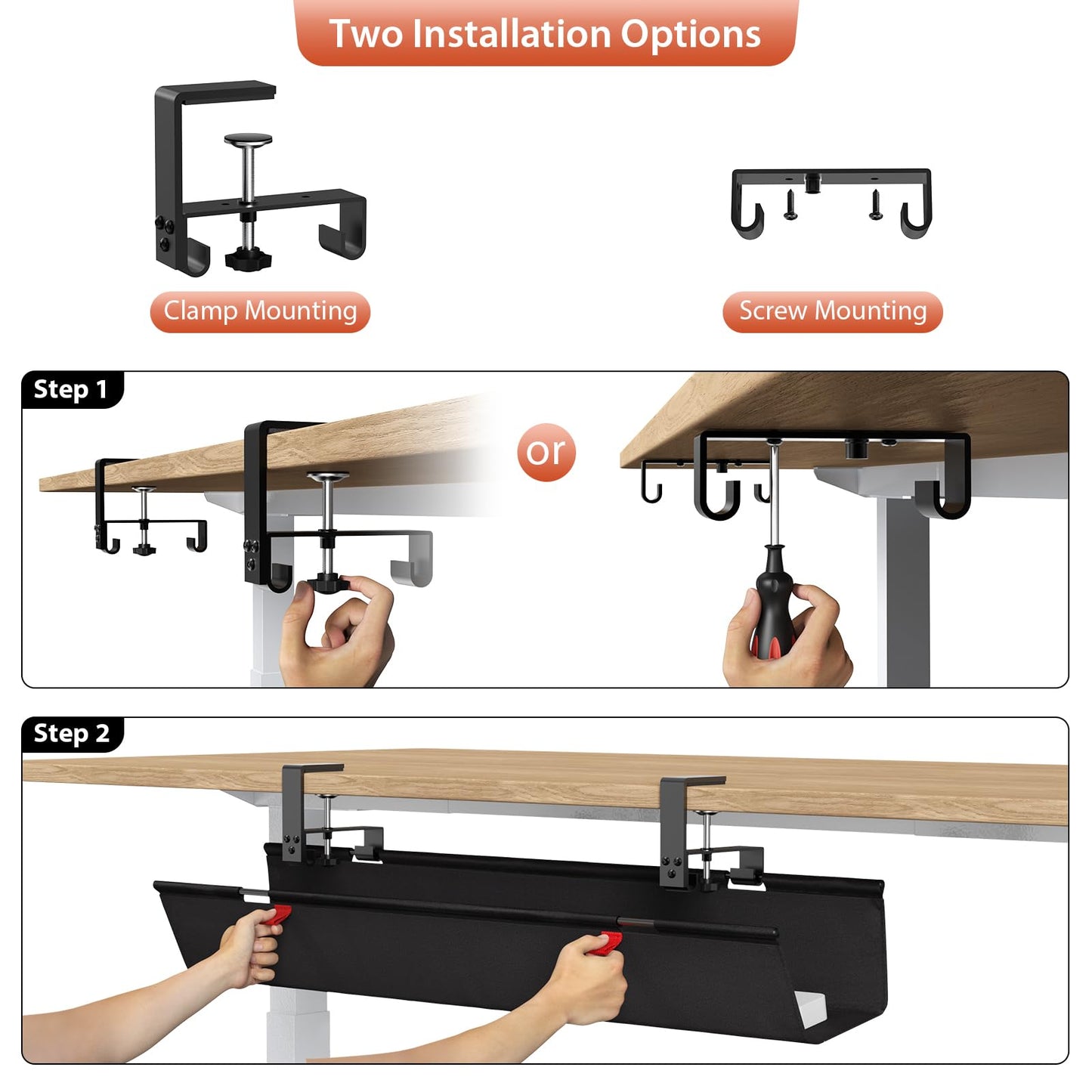 Two Installation Options

Clamp Mounting

Screw Mounting

Step 1

or

Step 2