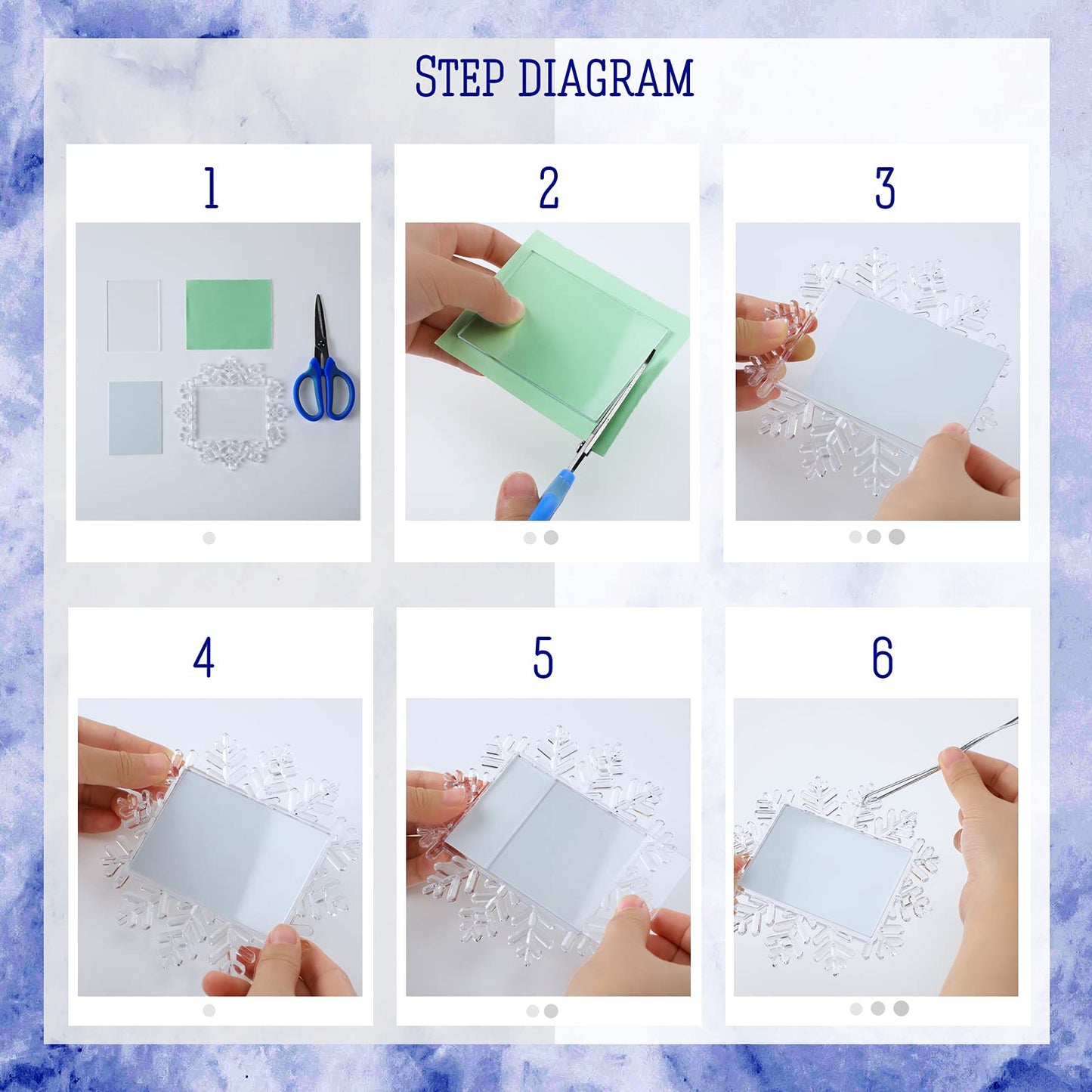 STEP DIAGRAM

1

2

3

4

5

6