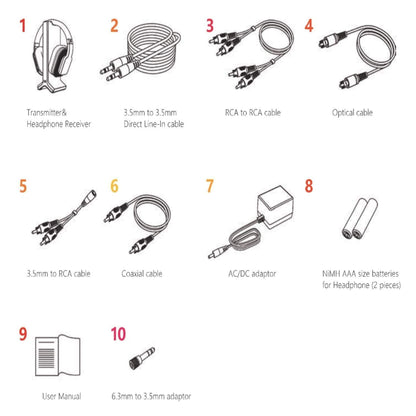 1

Transmitter& Headphone Receiver

2

3.5mm to 3.5mm Direct Line-In cable

3

RCA to RCA cable

4

Optical cable

5

3.5mm to RCA cable

6

Coaxial cable

7

AC/DC adaptor

8

NiMH AAA size batteries for Headphone (2 pieces)

9

User Manual

10

6.3mm to 3.5mm adaptor