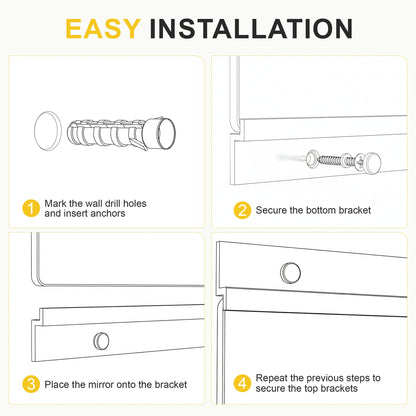 EASY INSTALLATION

1 Mark the wall drill holes and insert anchors

2 Secure the bottom bracket

3 Place the mirror onto the bracket

4 Repeat the previous steps to secure the top brackets