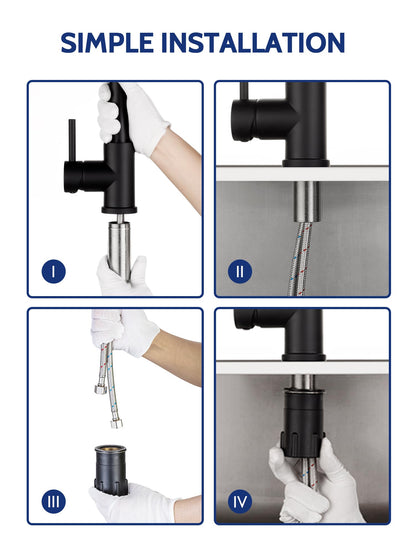 SIMPLE INSTALLATION

I

II

III

IV