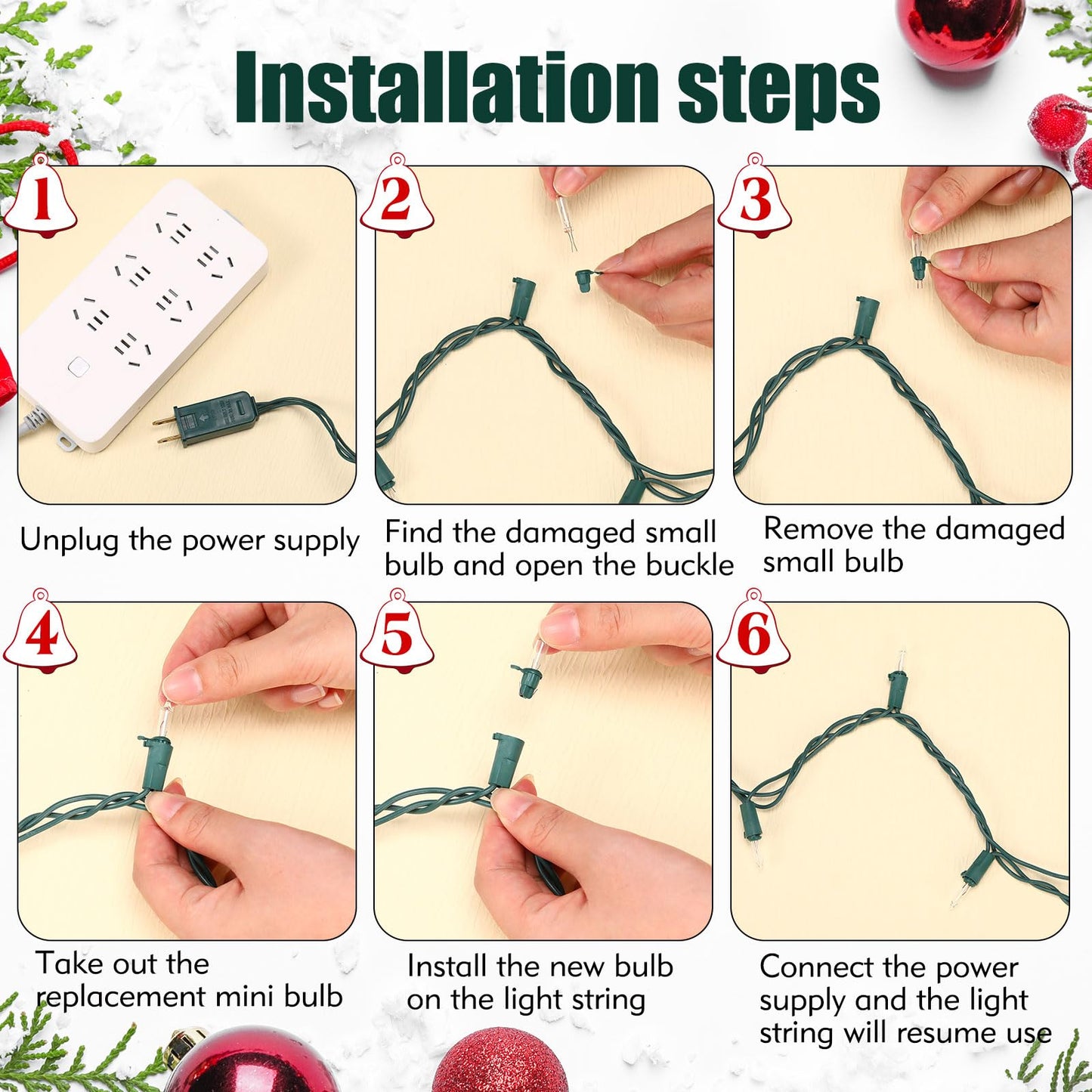 Installation steps

1

Unplug the power supply

2

Find the damaged small bulb and open the buckle

3

Remove the damaged small bulb

4

Take out the replacement mini bulb

5

Install the new bulb on the light string

6

Connect the power supply and the light string will resume use