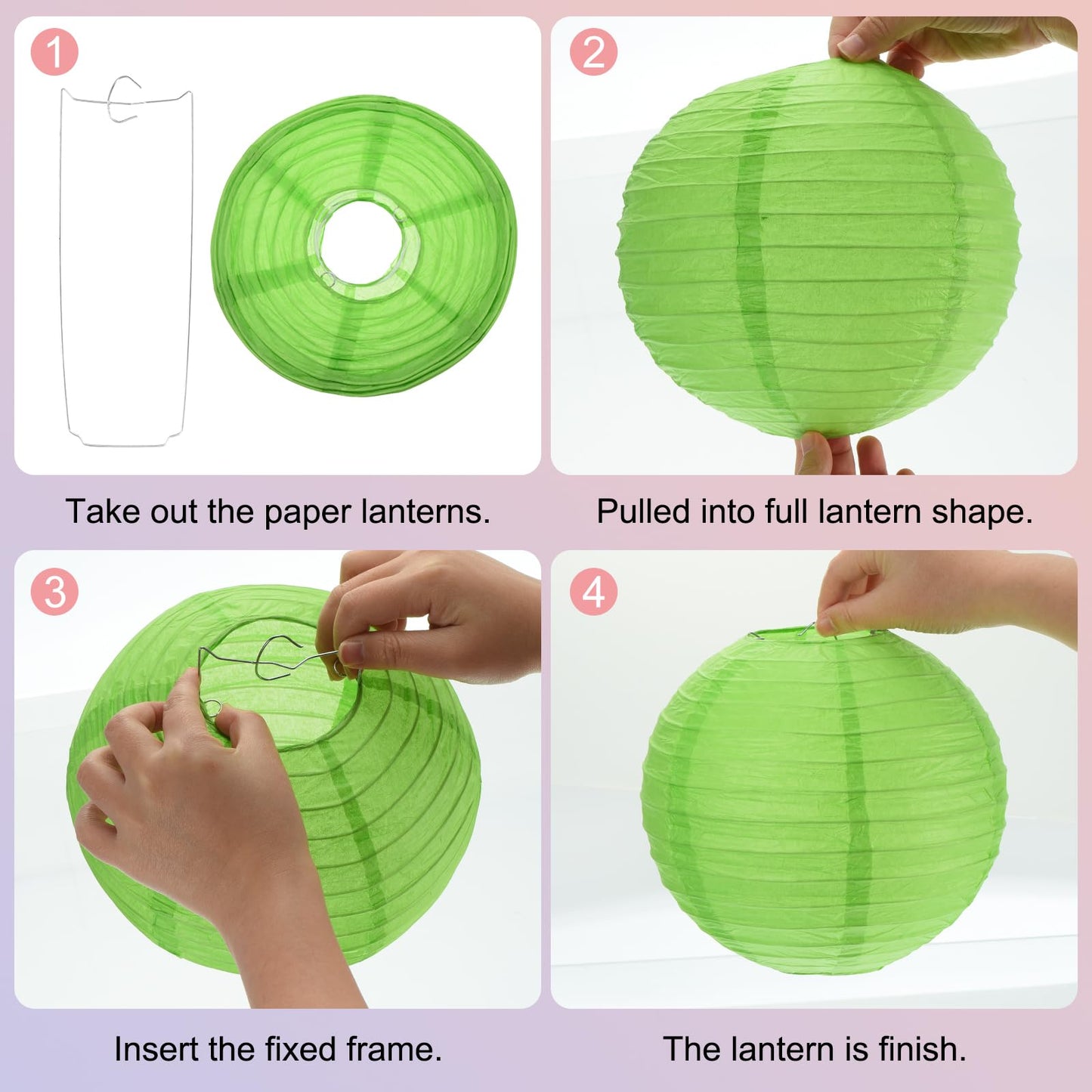 1

Take out the paper lanterns.

2

Pulled into full lantern shape.

3

Insert the fixed frame.

4

The lantern is finish.