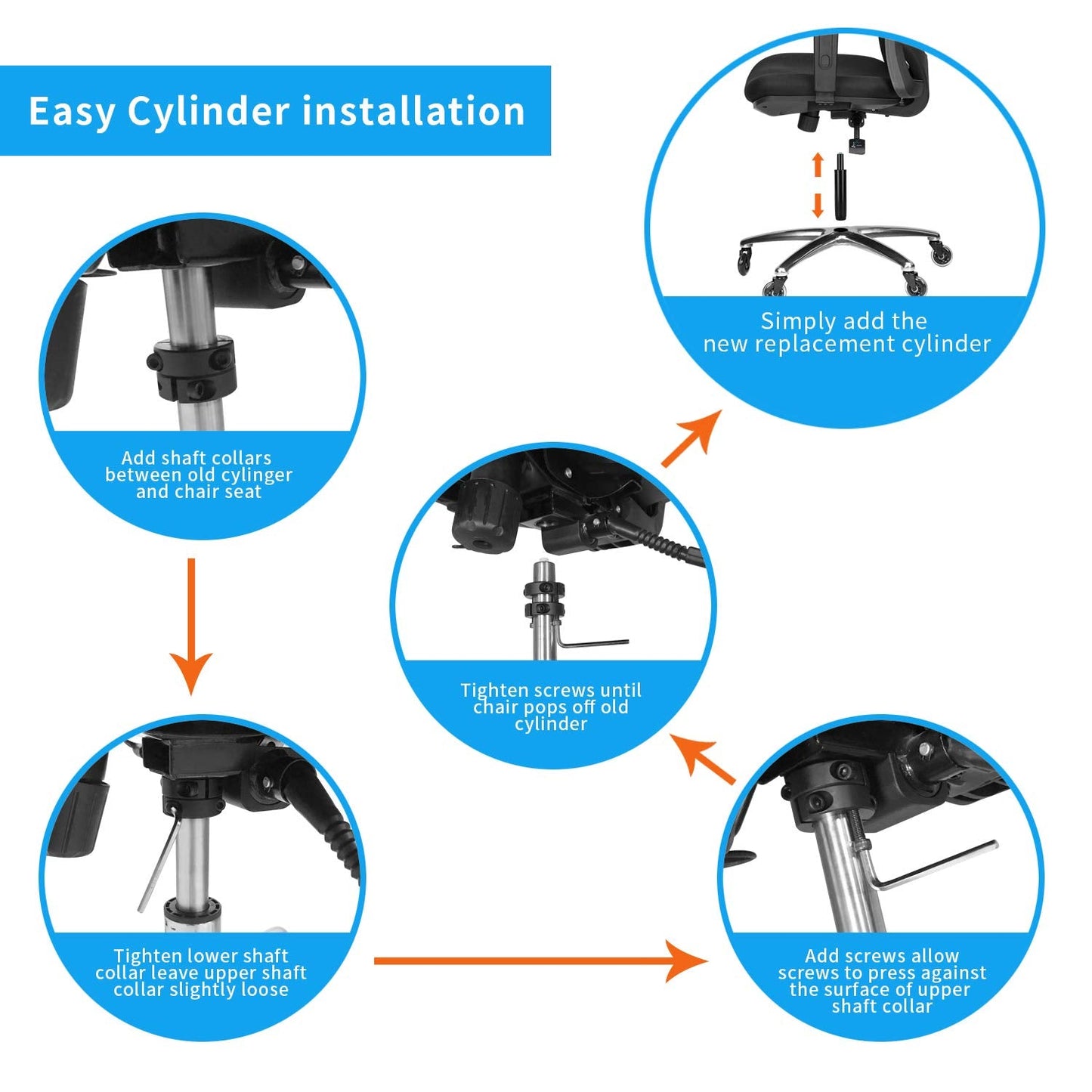 Easy Cylinder installation

Add shaft collars between old cylinger and chair seat

Tighten lower shaft collar leave upper shaft collar slightly loose

Add screws allow screws to press against the surface of upper shaft collar

Tighten screws until chair pops off old cylinder

Simply add the new replacement cylinder