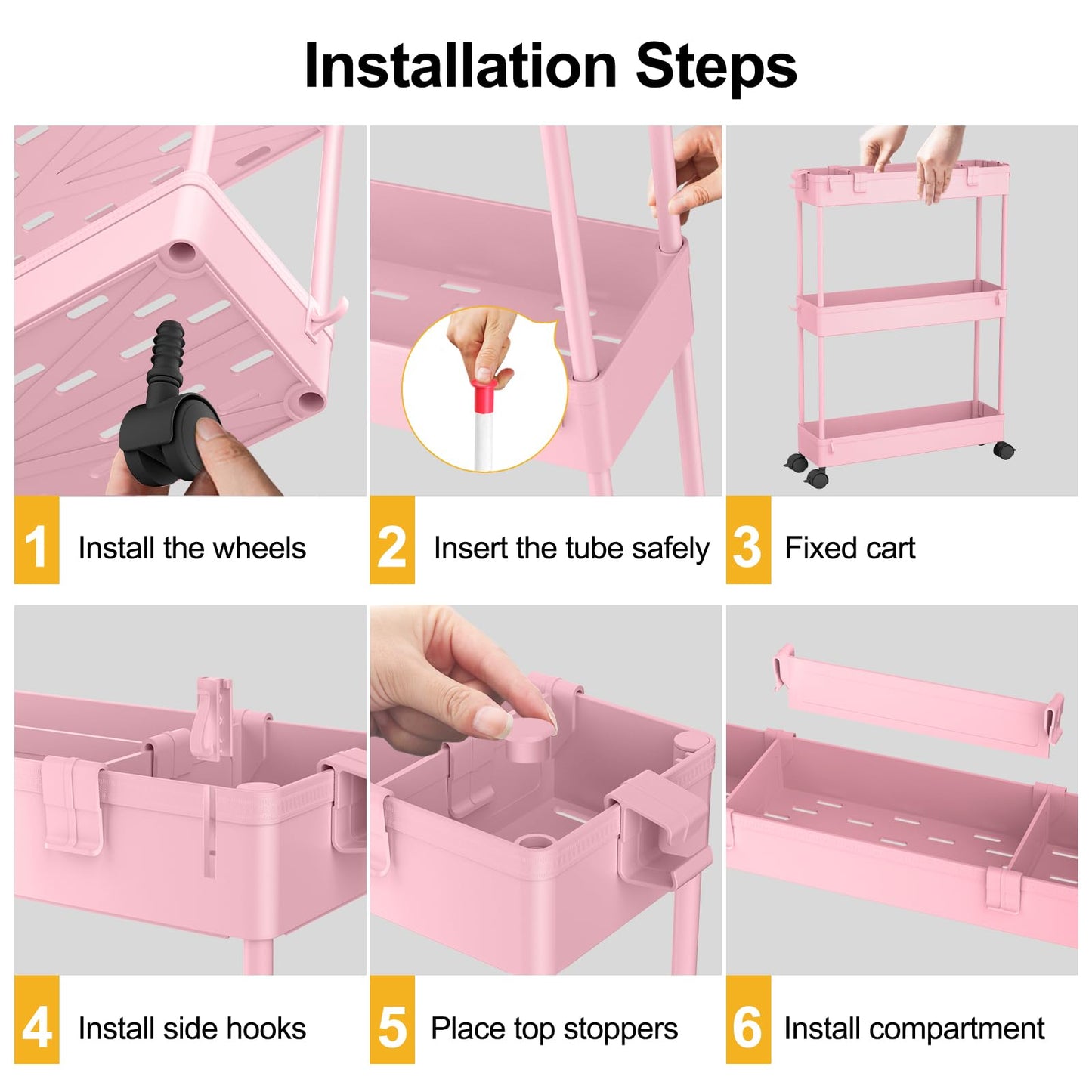 Installation Steps

1 Install the wheels

2 Insert the tube safely

3 Fixed cart

4 Install side hooks

5 Place top stoppers

6 Install compartment