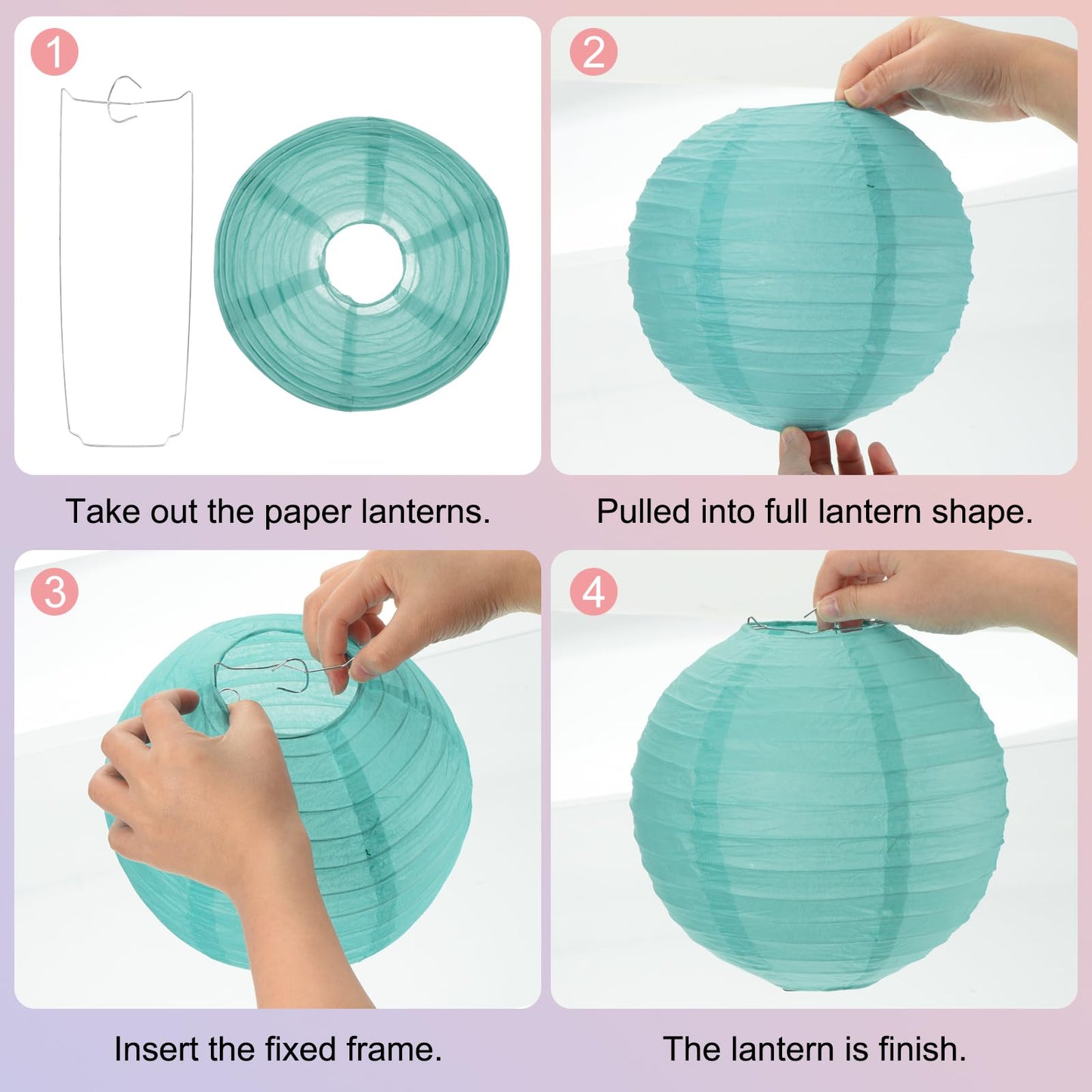 1

Take out the paper lanterns.

2

Pulled into full lantern shape.

3

Insert the fixed frame.

4

The lantern is finish.