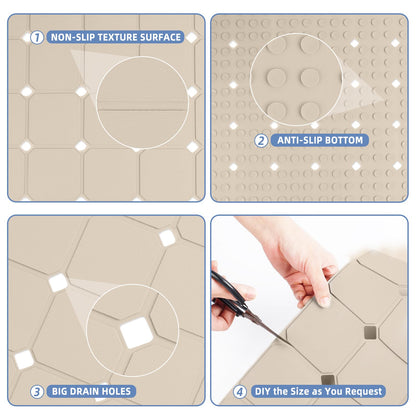 1 NON-SLIP TEXTURE SURFACE

2 ANTI-SLIP BOTTOM

3 BIG DRAIN HOLES

4 DIY the Size as You Request