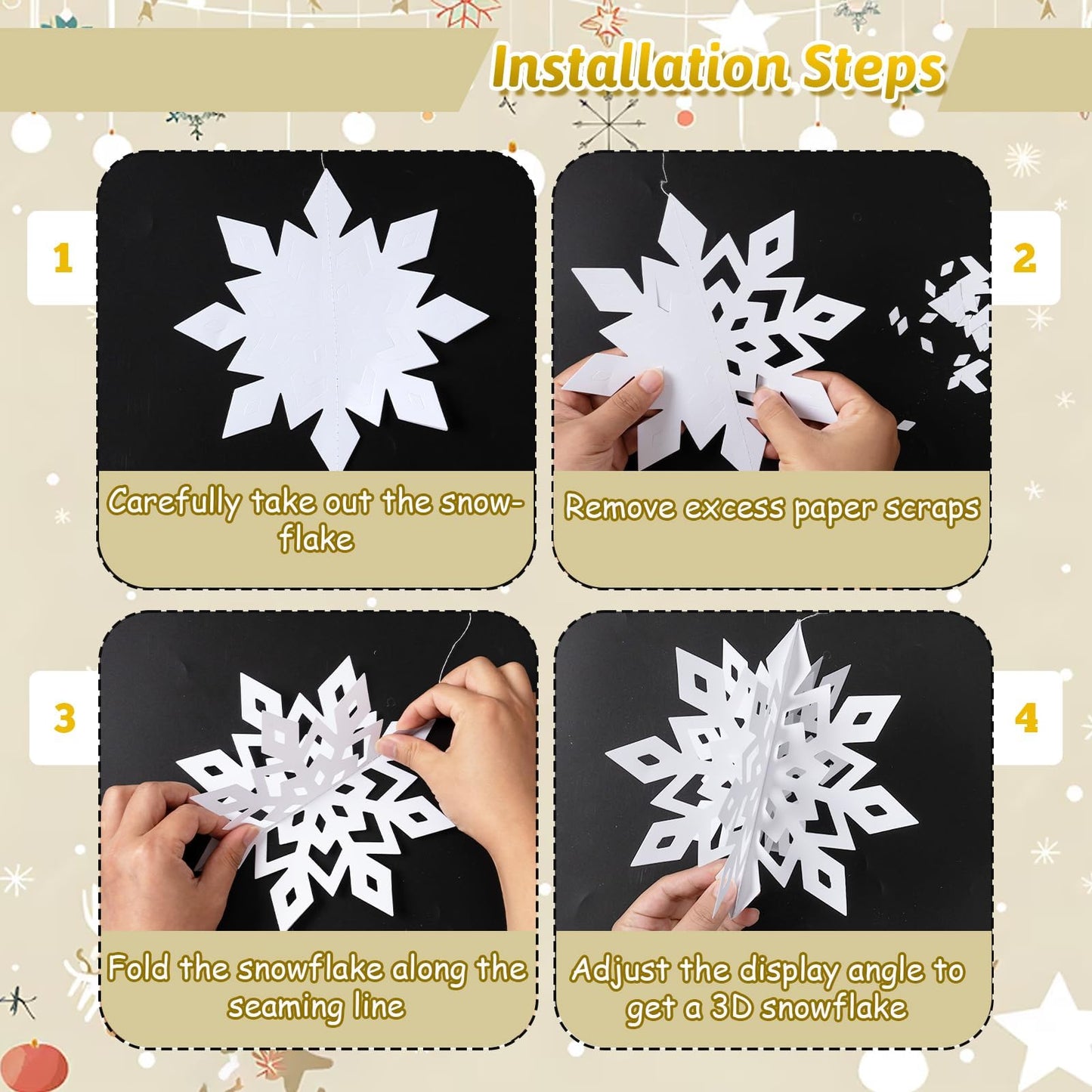 Installation Steps

1

Carefully take out the snowflake

2

Remove excess paper scraps

3

Fold the snowflake along the seaming line

4

Adjust the display angle to get a 3D snowflake