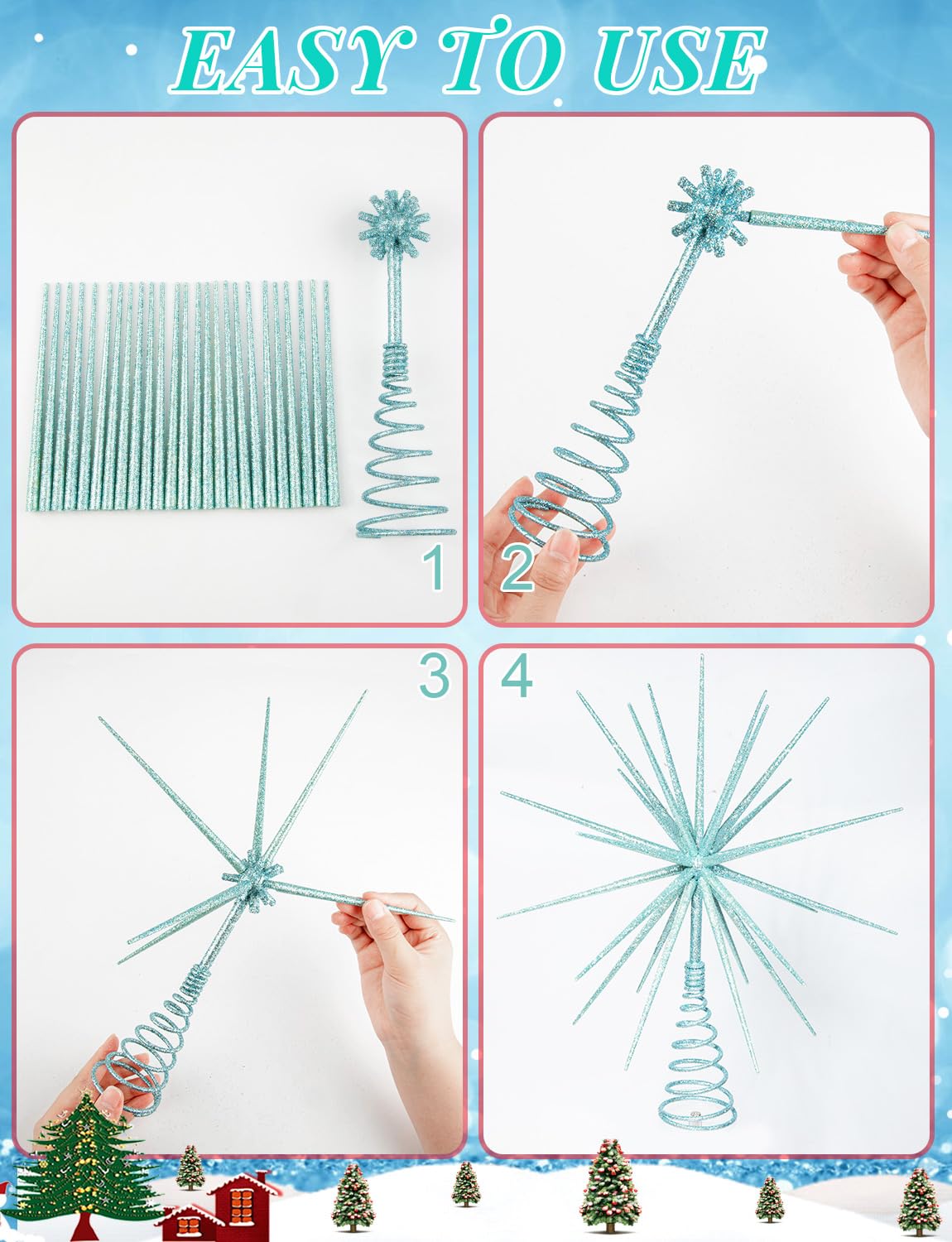 EASY TO USE

1

2

3

4