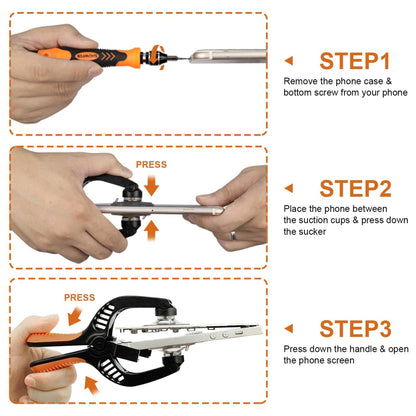 STEP1
Remove the phone case & bottom screw from your phone

PRESS

STEP2
Place the phone between the suction cups & press down the sucker

PRESS

STEP3
Press down the handle & open the phone screen