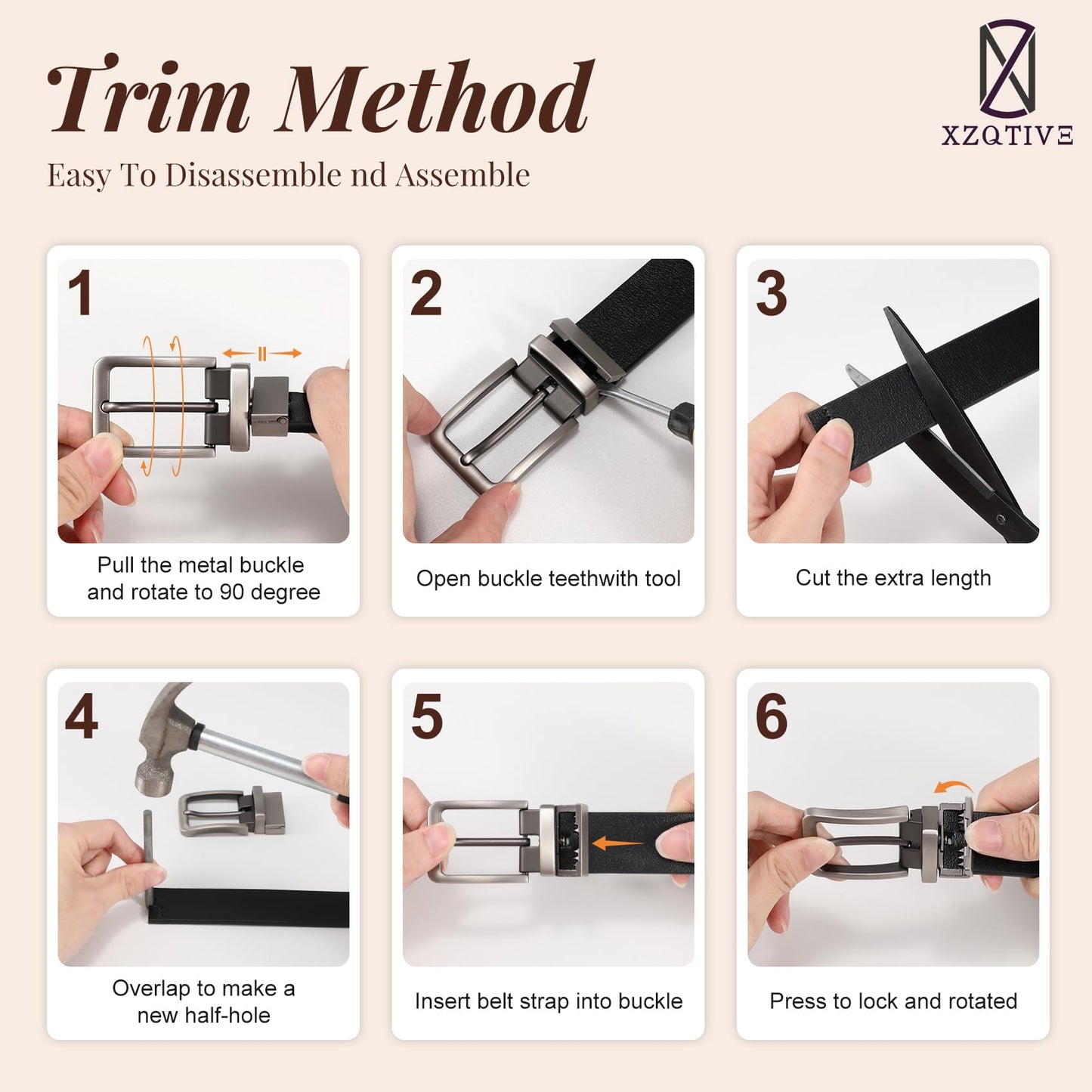 Trim Method

Easy To Disassemble nd Assemble

XZQTIVE

1

Pull the metal buckle and rotate to 90 degree

2

Open buckle teethwith tool

3

Cut the extra length

4

Overlap to make a new half-hole

5

Insert belt strap into buckle

6

Press to lock and rotated