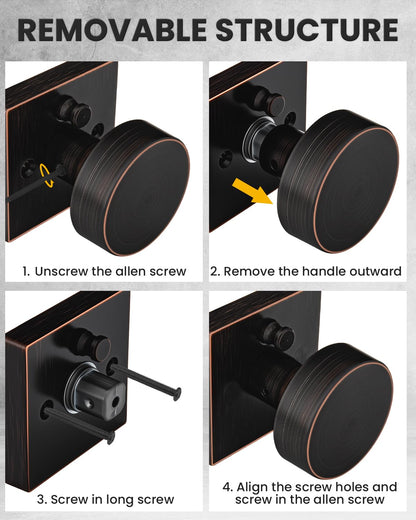 REMOVABLE STRUCTURE

1. Unscrew the allen screw

2. Remove the handle outward

3. Screw in long screw

4. Align the screw holes and screw in the allen screw