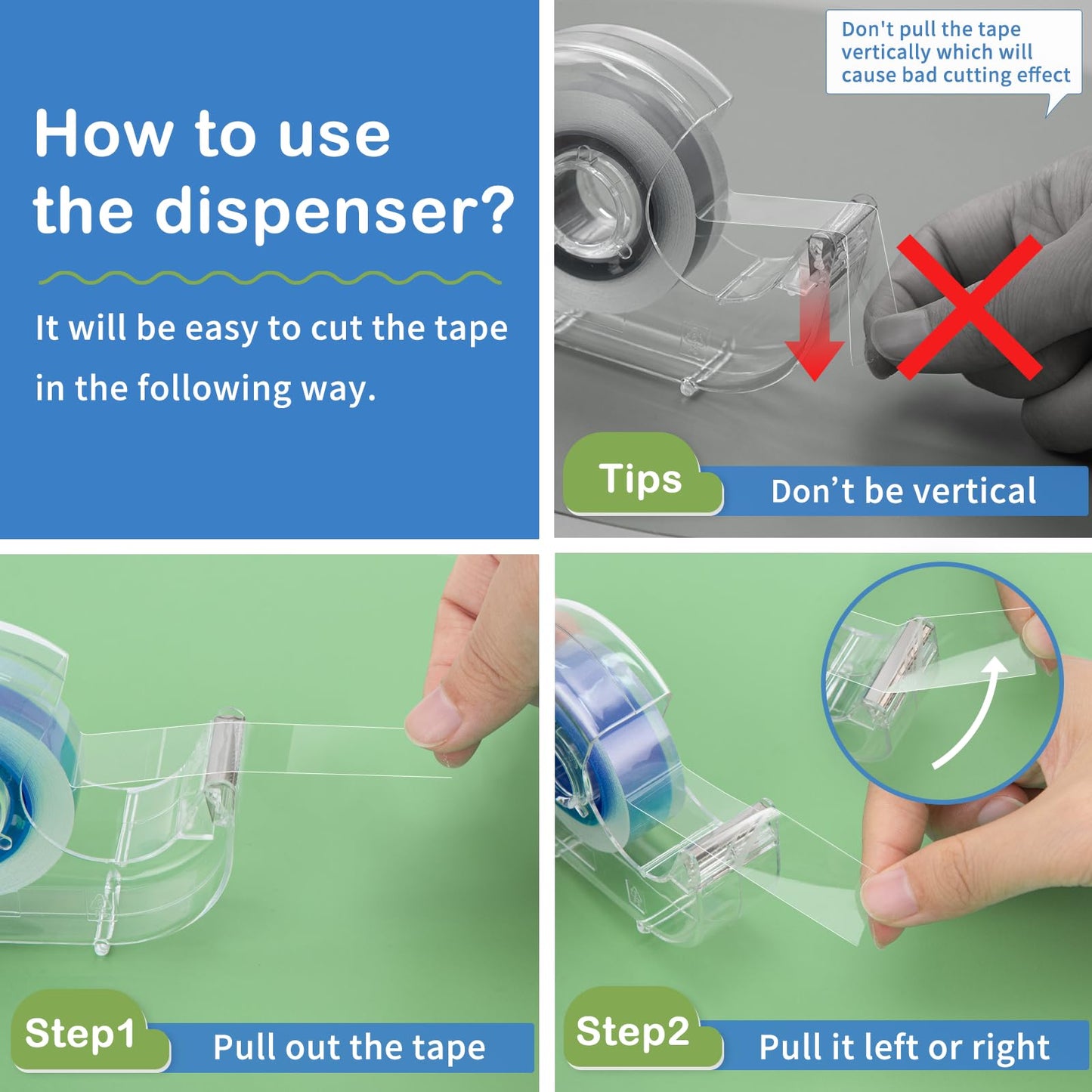 How to use the dispenser?

It will be easy to cut the tape in the following way.

Don't pull the tape vertically which will cause bad cutting effect

Tips

Don’t be vertical

Step1

Pull out the tape

Step2

Pull it left or right