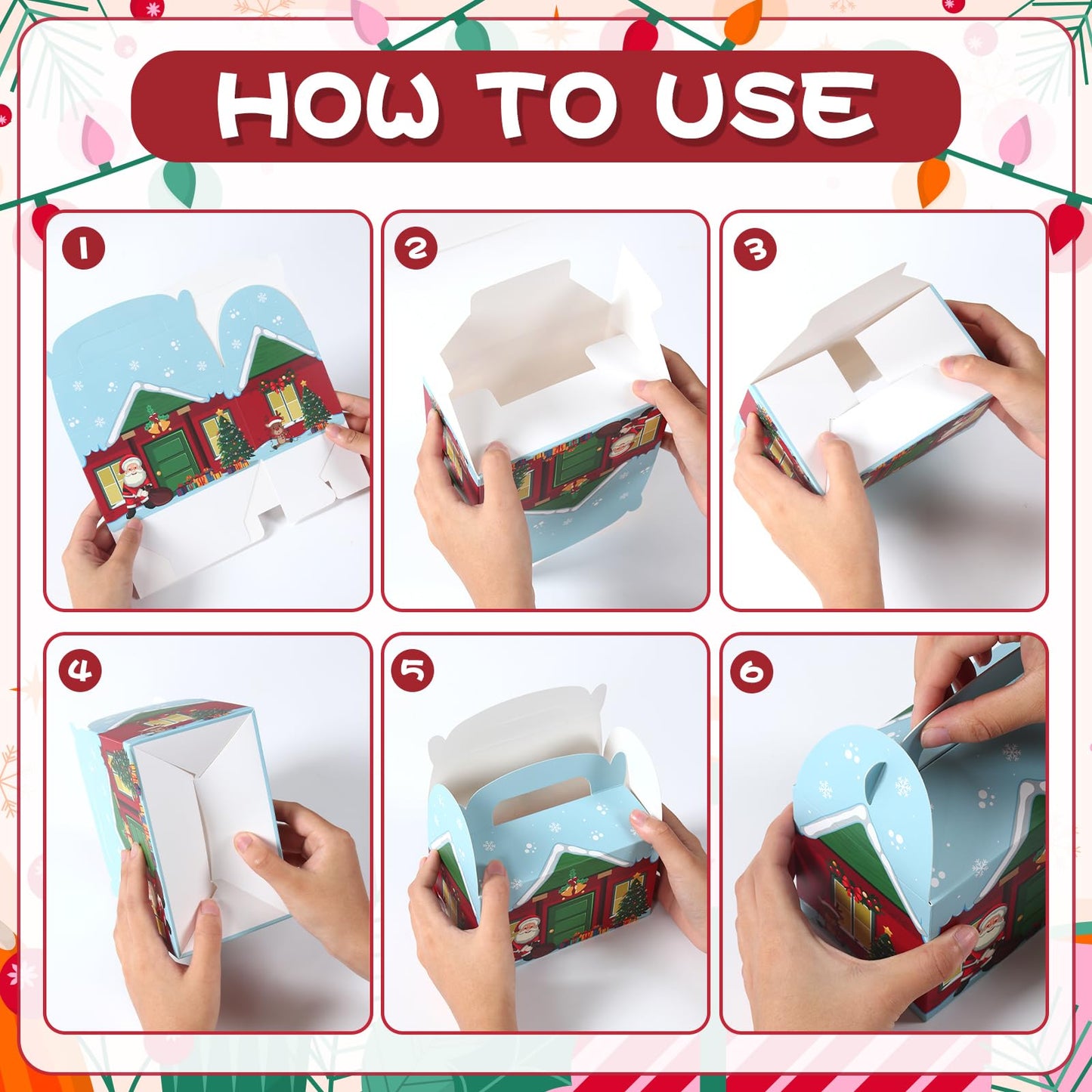 HOW TO USE

1

2

3

4

5

6