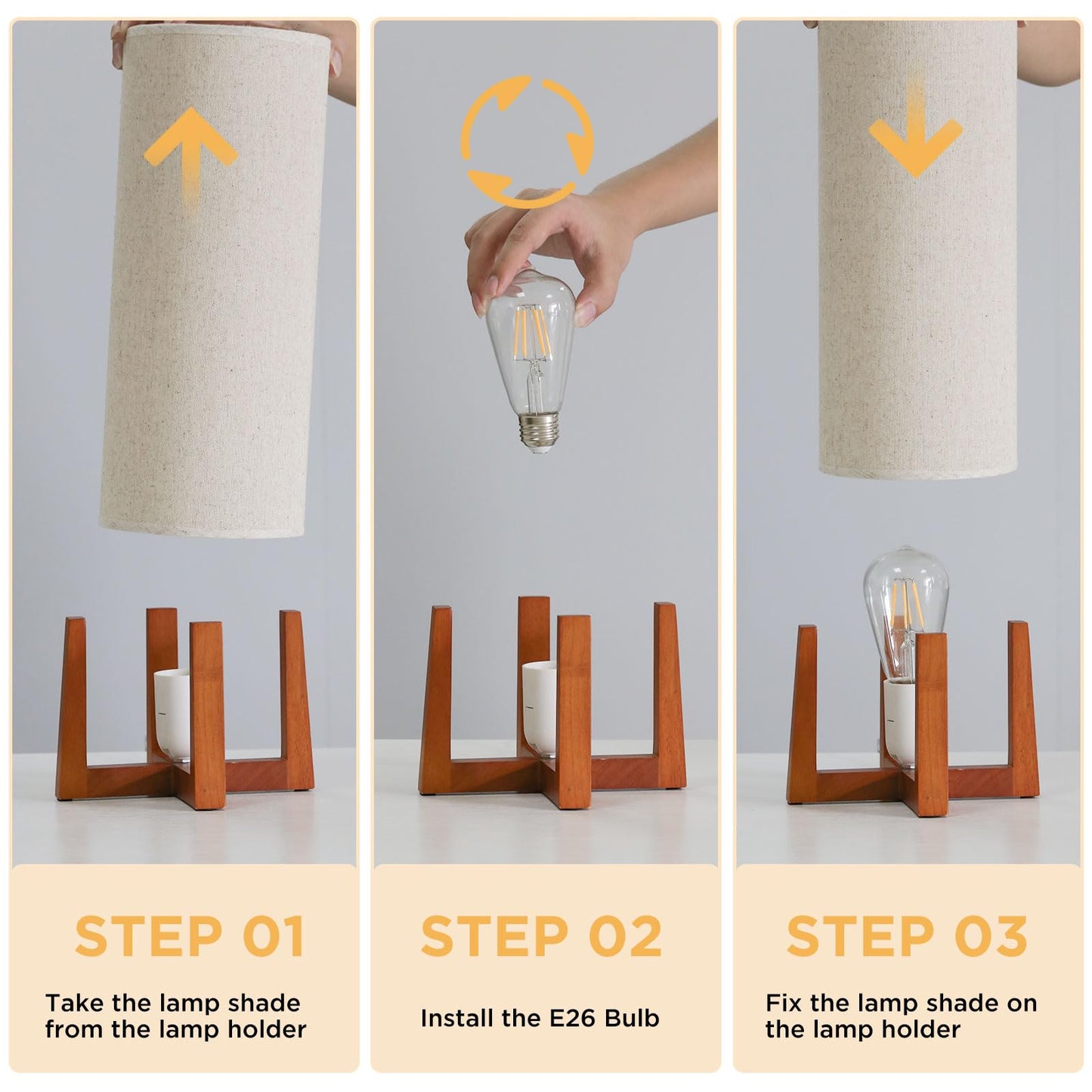 STEP 01

Take the lamp shade from the lamp holder

STEP 02

Install the E26 Bulb

STEP 03

Fix the lamp shade on the lamp holder