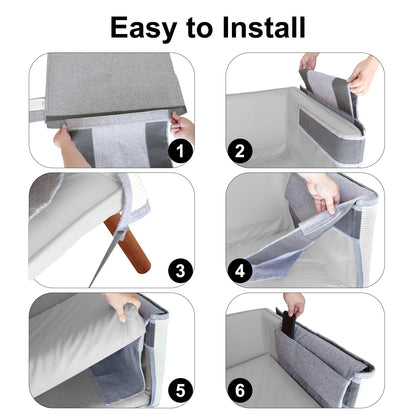 Easy to Install

1

2

3

4

5

6