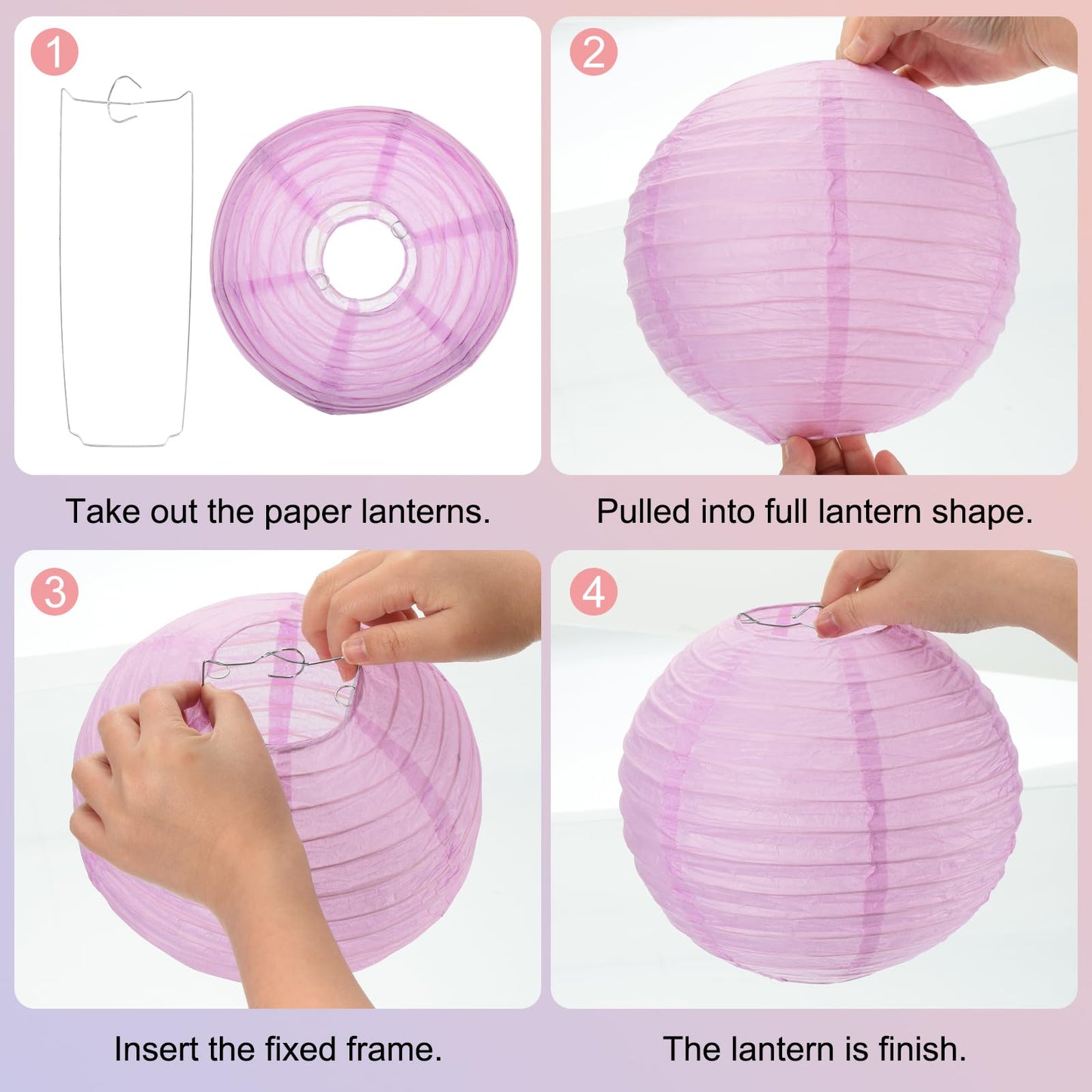 1

Take out the paper lanterns.

2

Pulled into full lantern shape.

3

Insert the fixed frame.

4

The lantern is finish.