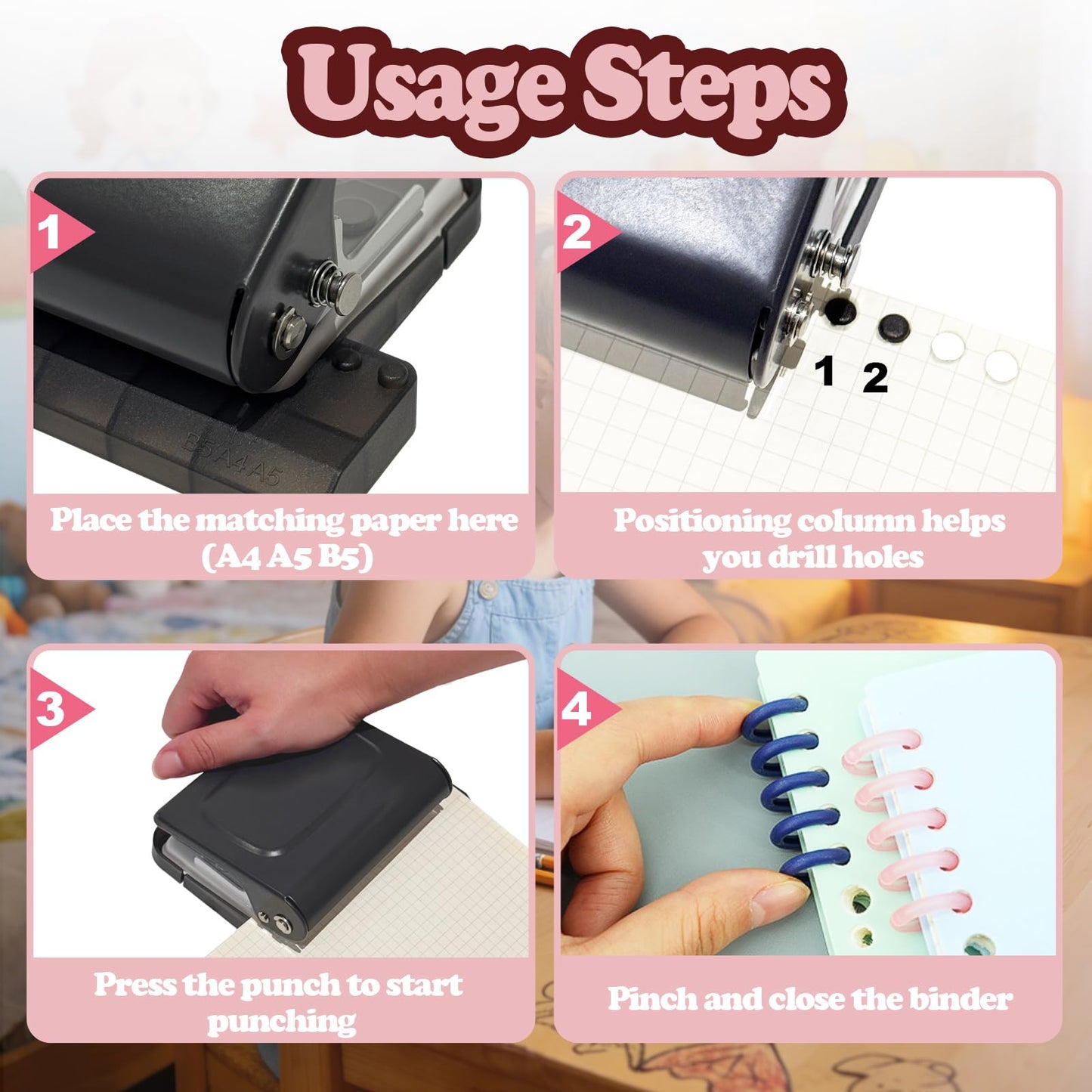 Usage Steps

1

B5 A4 A5

Place the matching paper here (A4 A5 B5)

2

1 2

Positioning column helps you drill holes

3

Press the punch to start punching

4

Pinch and close the binder