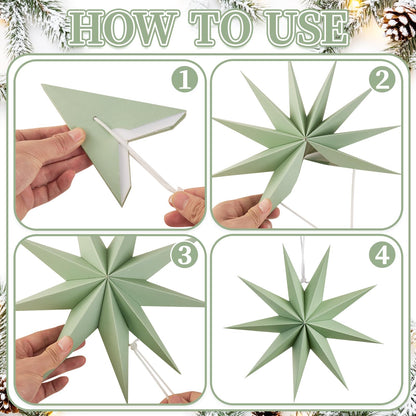 HOW TO USE

1

2

3

4