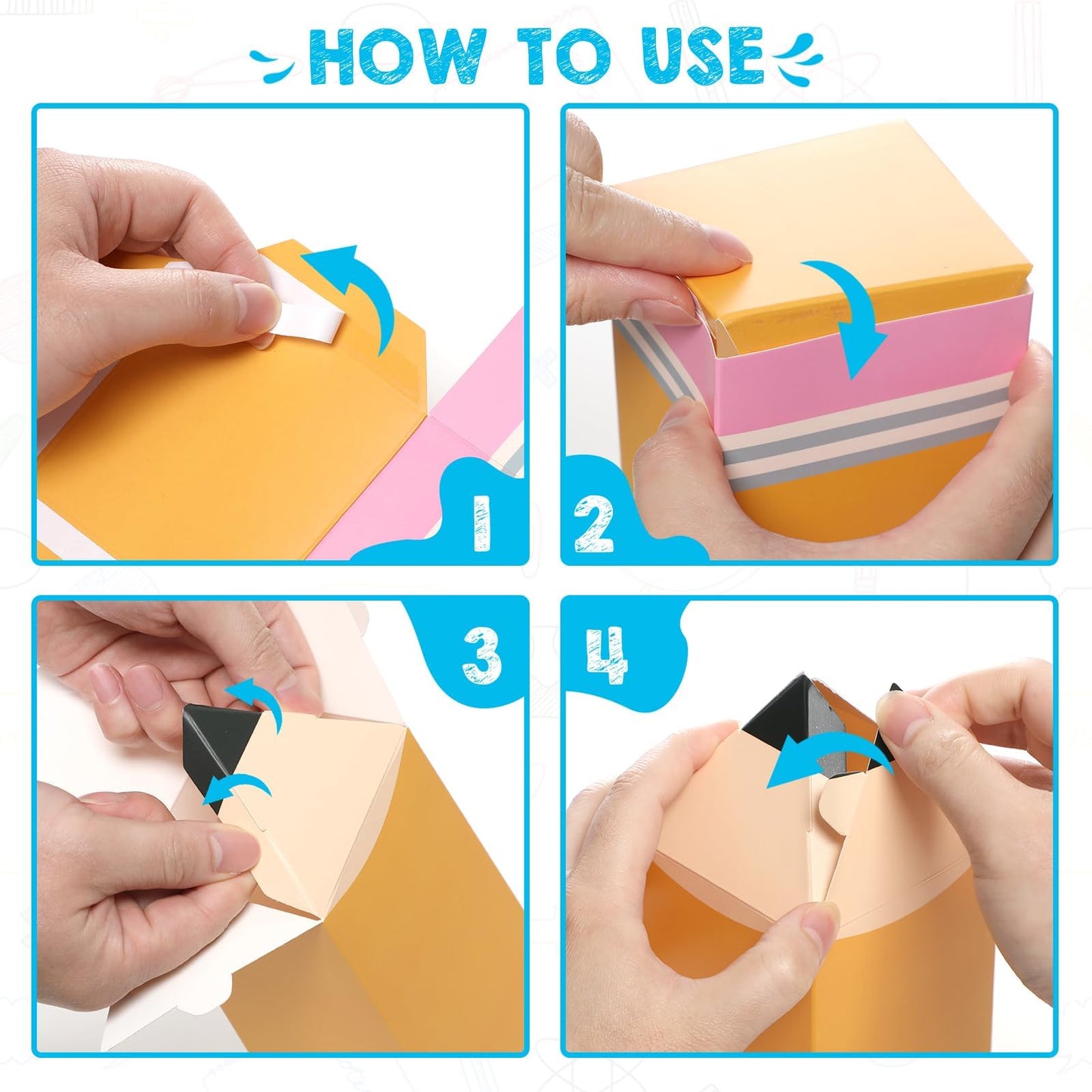 HOW TO USE

1

2

3

4