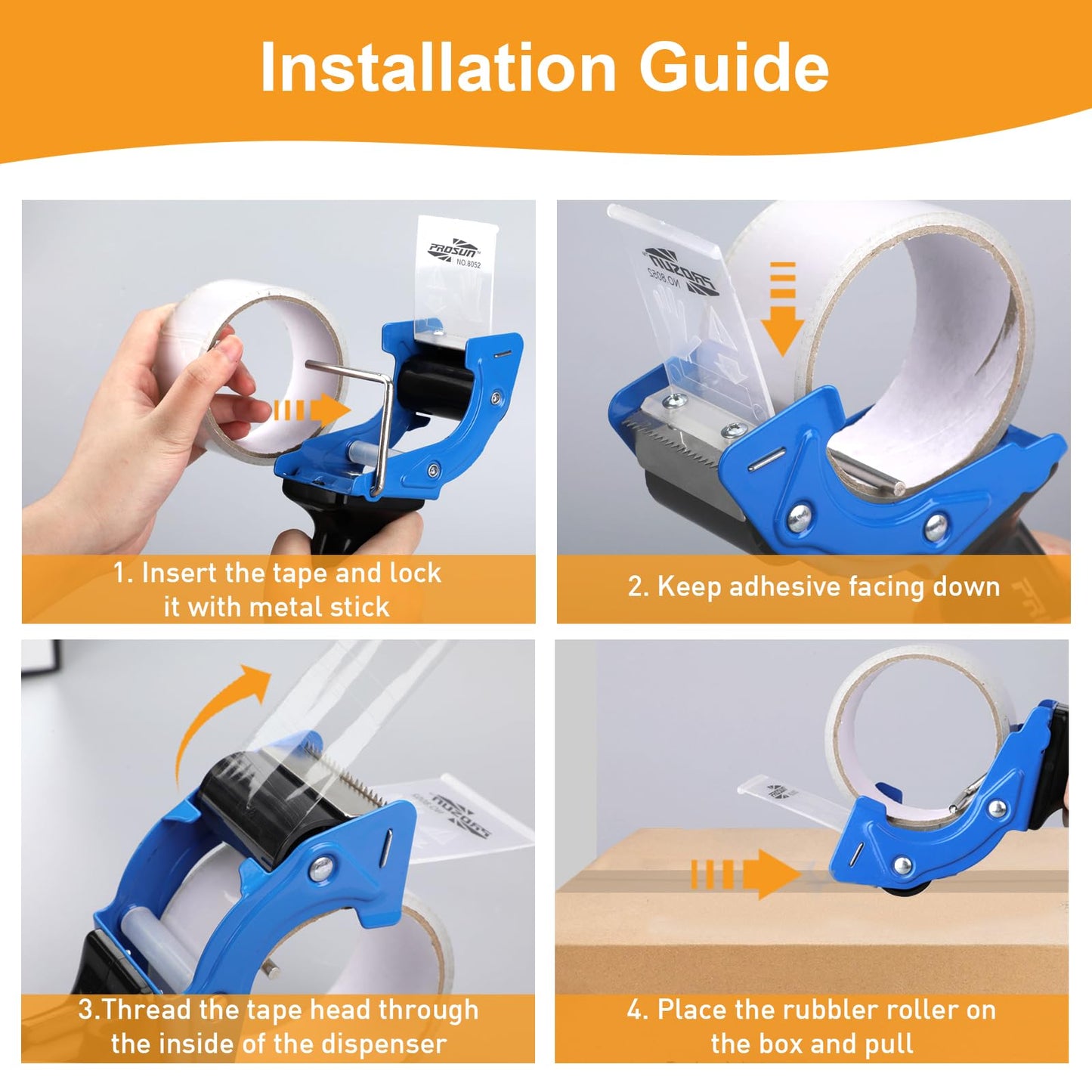 Installation Guide

PROSUN
NO.8052

1. Insert the tape and lock it with metal stick

PROSUN
NO.8052

2. Keep adhesive facing down

PROSUN

3.Thread the tape head through the inside of the dispenser

4. Place the rubbler roller on the box and pull