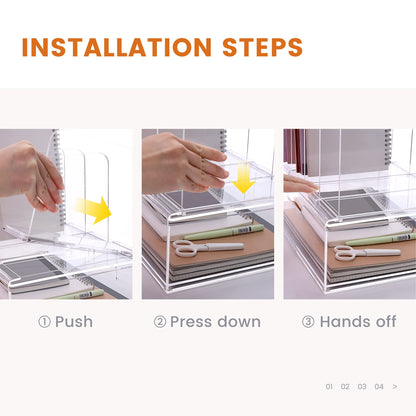 INSTALLATION STEPS

① Push

② Press down

③ Hands off

01 02 03 04 >