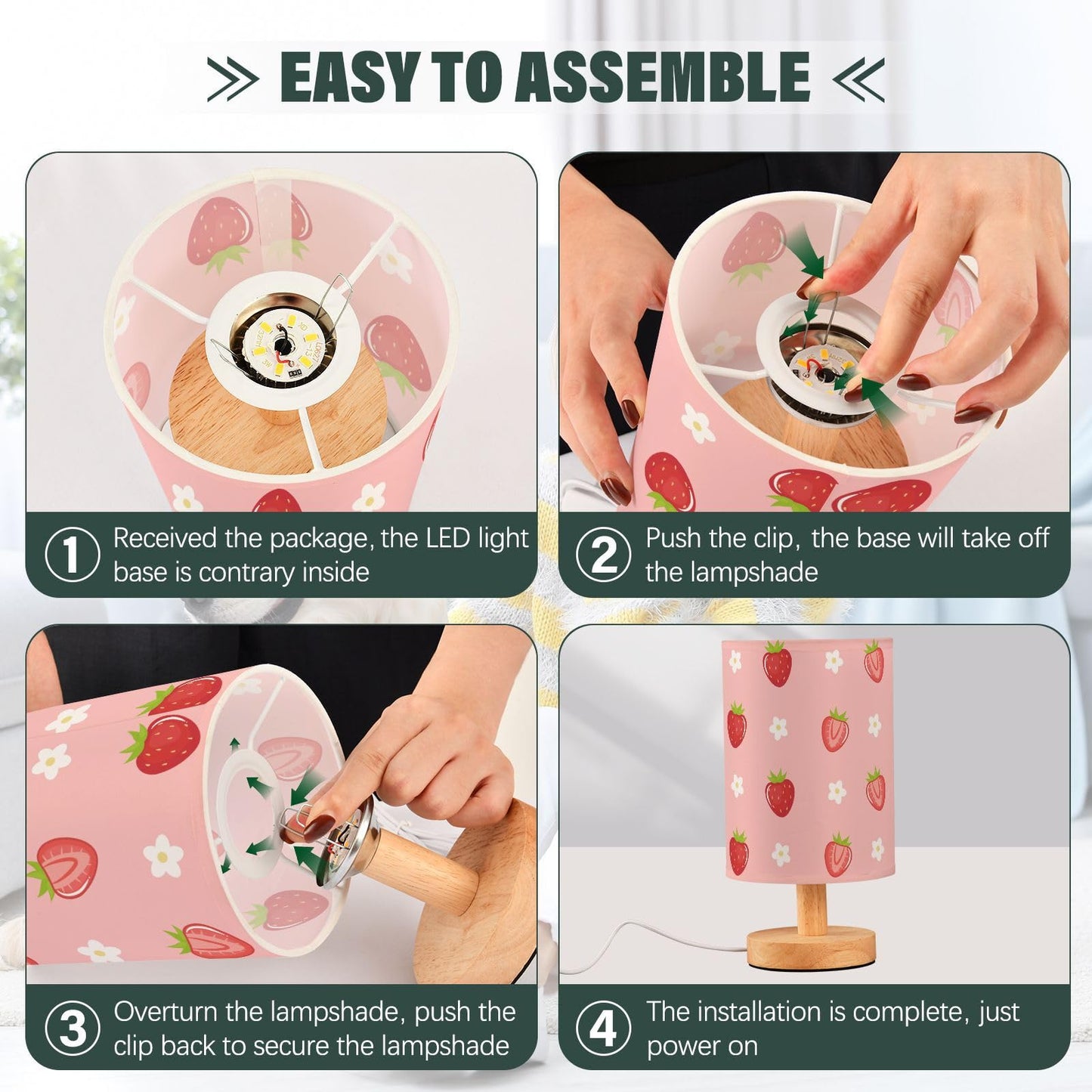 EASY TO ASSEMBLE

1 Received the package, the LED light base is contrary inside

2 Push the clip, the base will take off the lampshade

3 Overturn the lampshade, push the clip back to secure the lampshade

4 The installation is complete, just power on