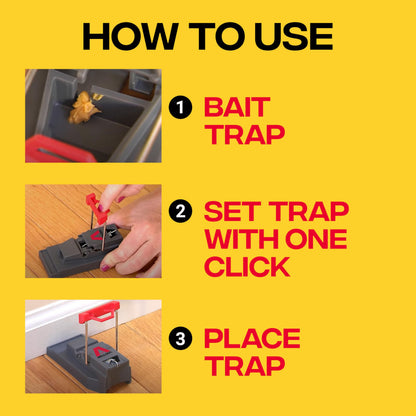 HOW TO USE

1 BAIT TRAP

2 SET TRAP WITH ONE CLICK

3 PLACE TRAP