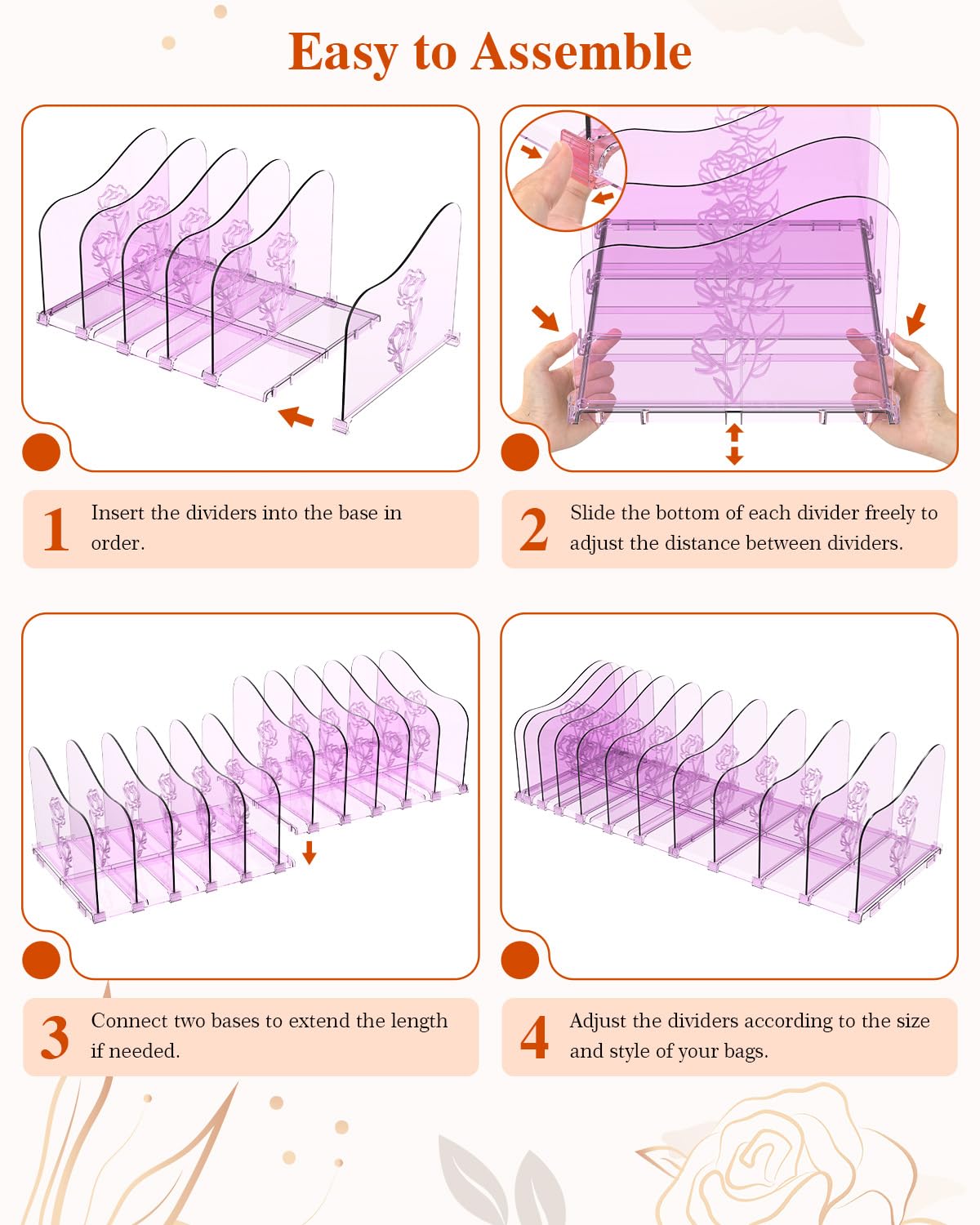 Easy to Assemble

1 Insert the dividers into the base in order.

2 Slide the bottom of each divider freely to adjust the distance between dividers.

3 Connect two bases to extend the length if needed.

4 Adjust the dividers according to the size and style of your bags.