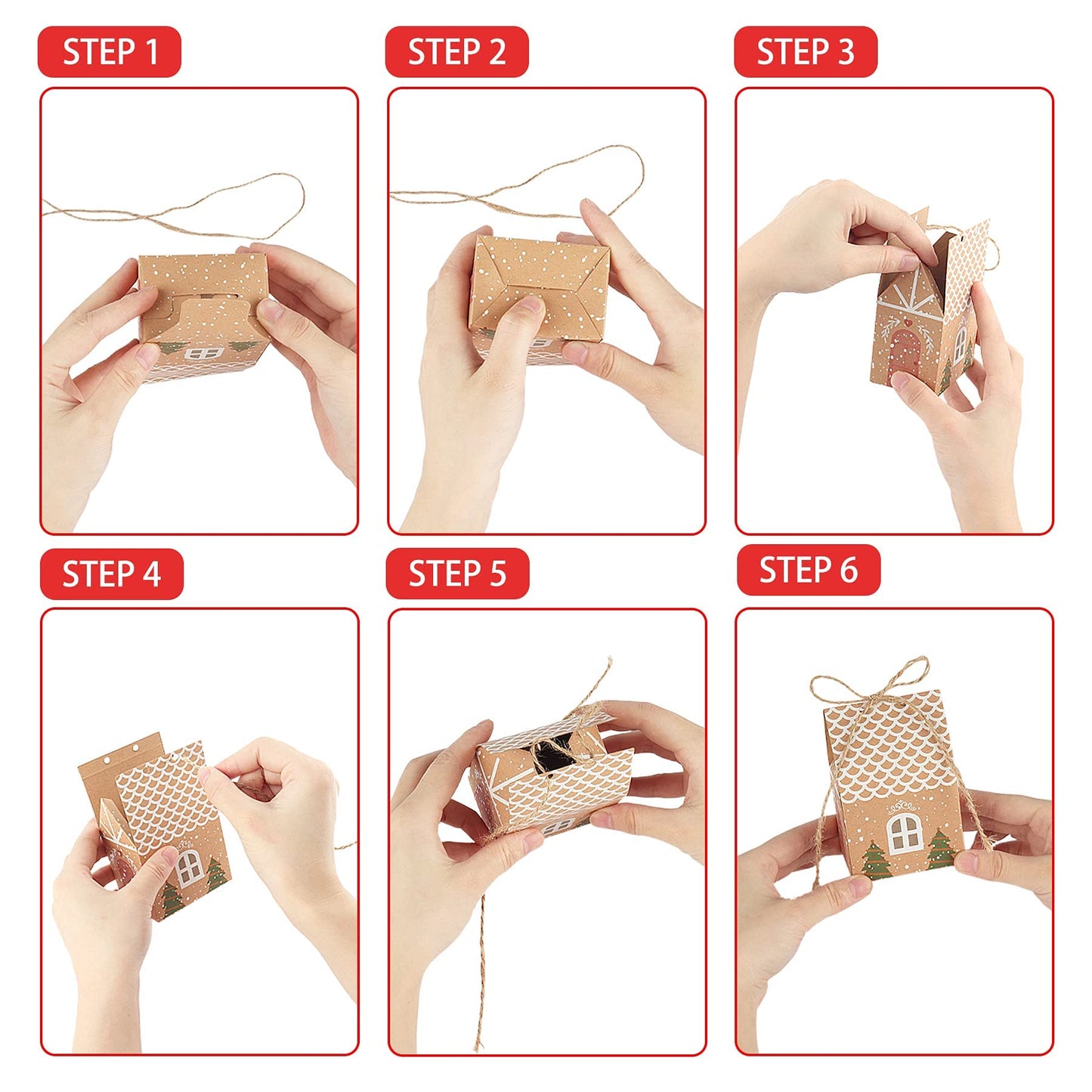 STEP 1

STEP 2

STEP 3

STEP 4

STEP 5

STEP 6