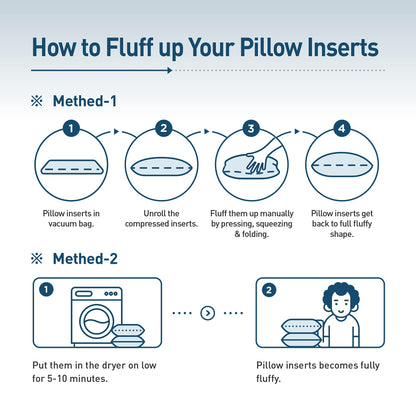 How to Fluff up Your Pillow Inserts

※ Methed-1

1

Pillow inserts in vacuum bag.

2

Unroll the compressed inserts.

3

Fluff them up manually by pressing, squeezing & folding.

4

Pillow inserts get back to full fluffy shape.

※ Methed-2

1

Put them in the dryer on low for 5-10 minutes.

2

Pillow inserts becomes fully fluffy.