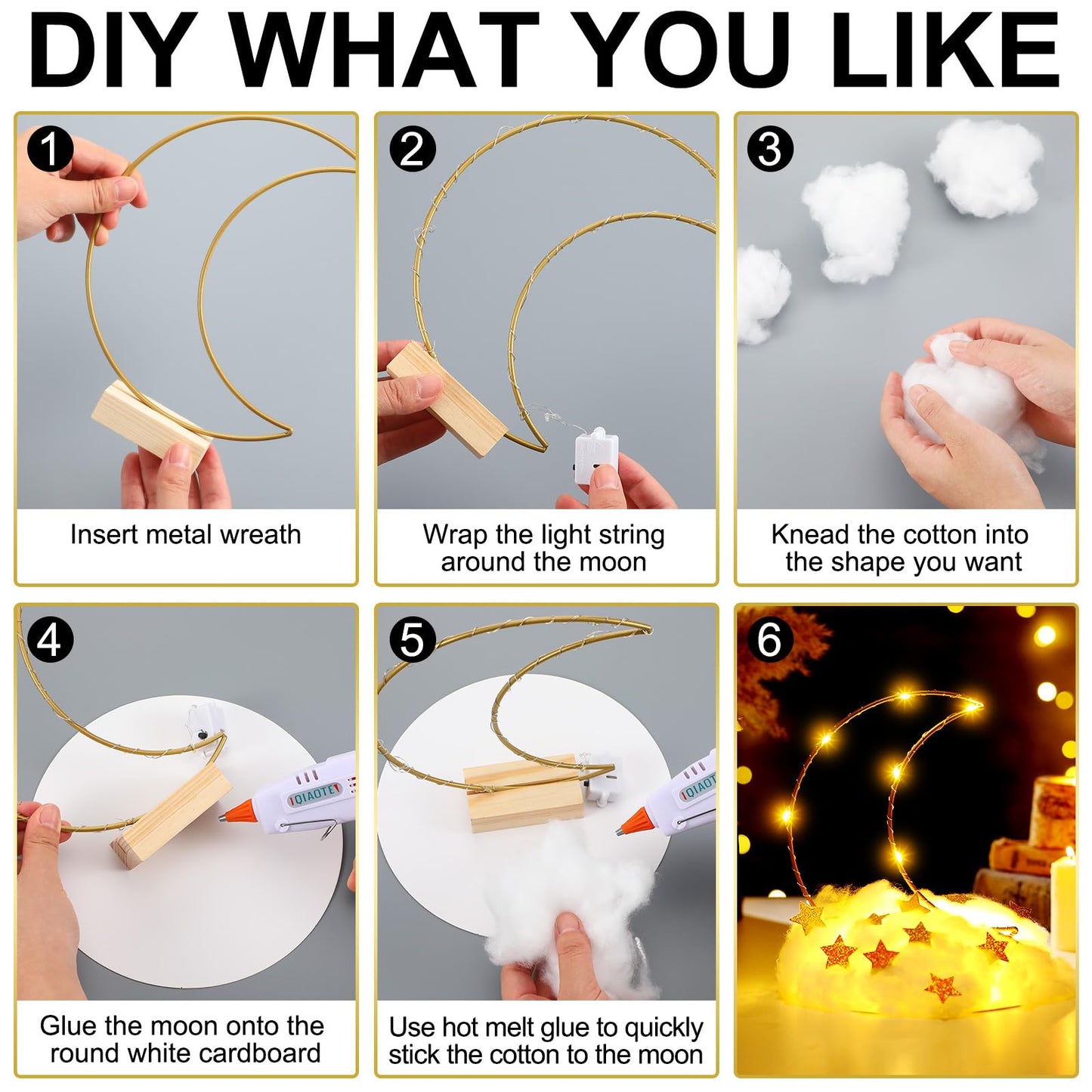 DIY WHAT YOU LIKE

1
Insert metal wreath

2
Wrap the light string around the moon

3
Knead the cotton into the shape you want

4
QIAOTE
Glue the moon onto the round white cardboard

5
QIAOTE
Use hot melt glue to quickly stick the cotton to the moon

6