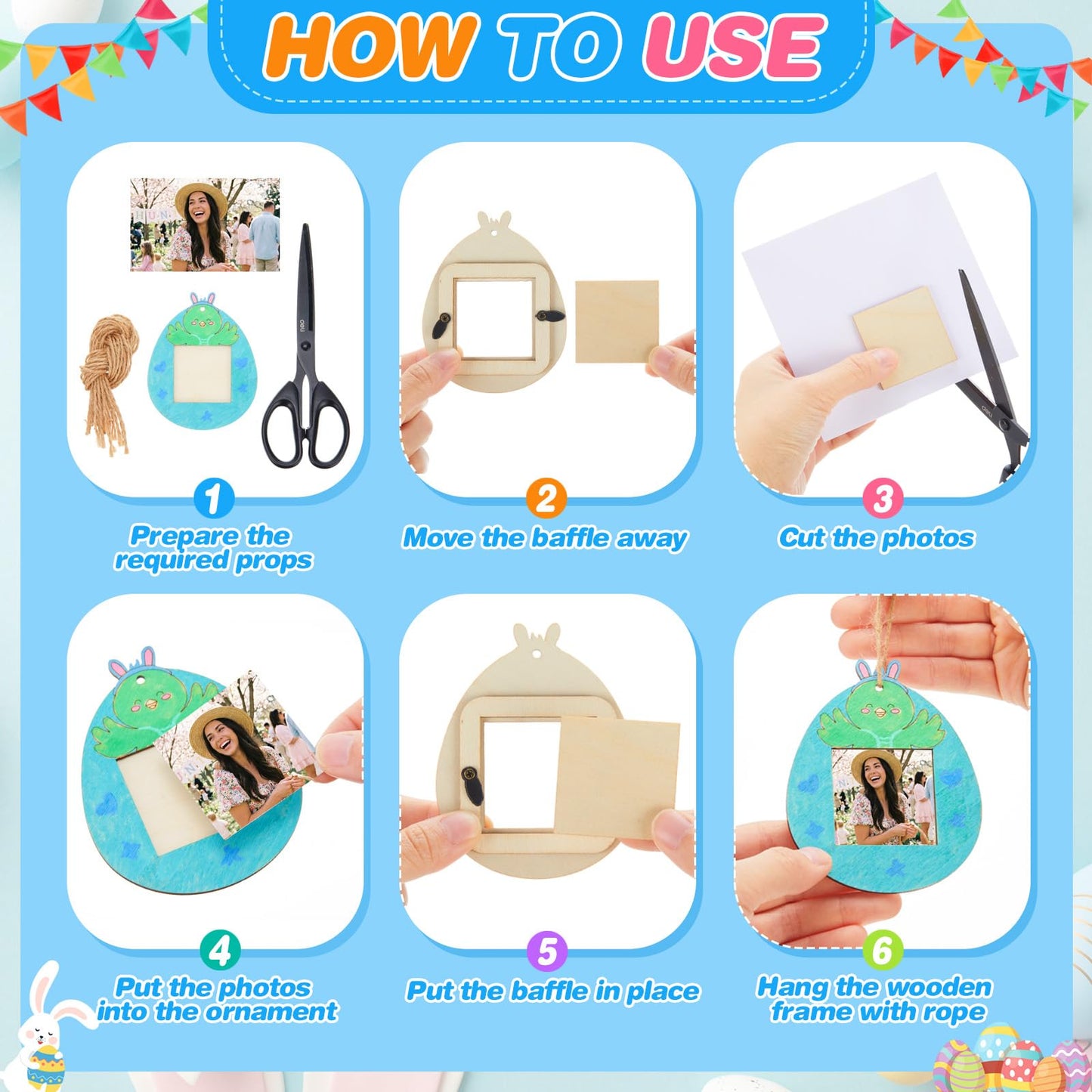 HOW TO USE

1
Prepare the required props

2
Move the baffle away

3
Cut the photos

4
Put the photos into the ornament

5
Put the baffle in place

6
Hang the wooden frame with rope