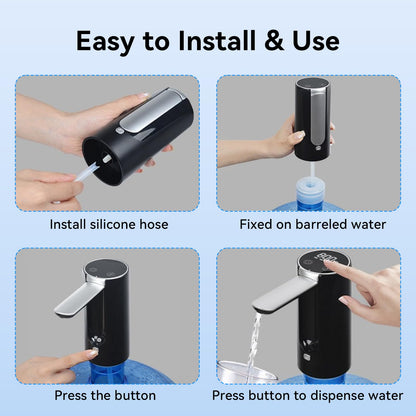 Easy to Install & Use

Install silicone hose

Fixed on barreled water

Press the button

Press button to dispense water