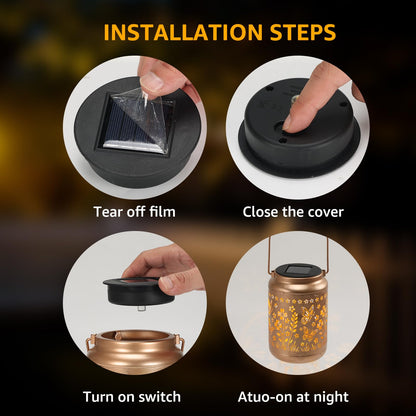 INSTALLATION STEPS

Tear off film

Close the cover

Turn on switch

Atuo-on at night