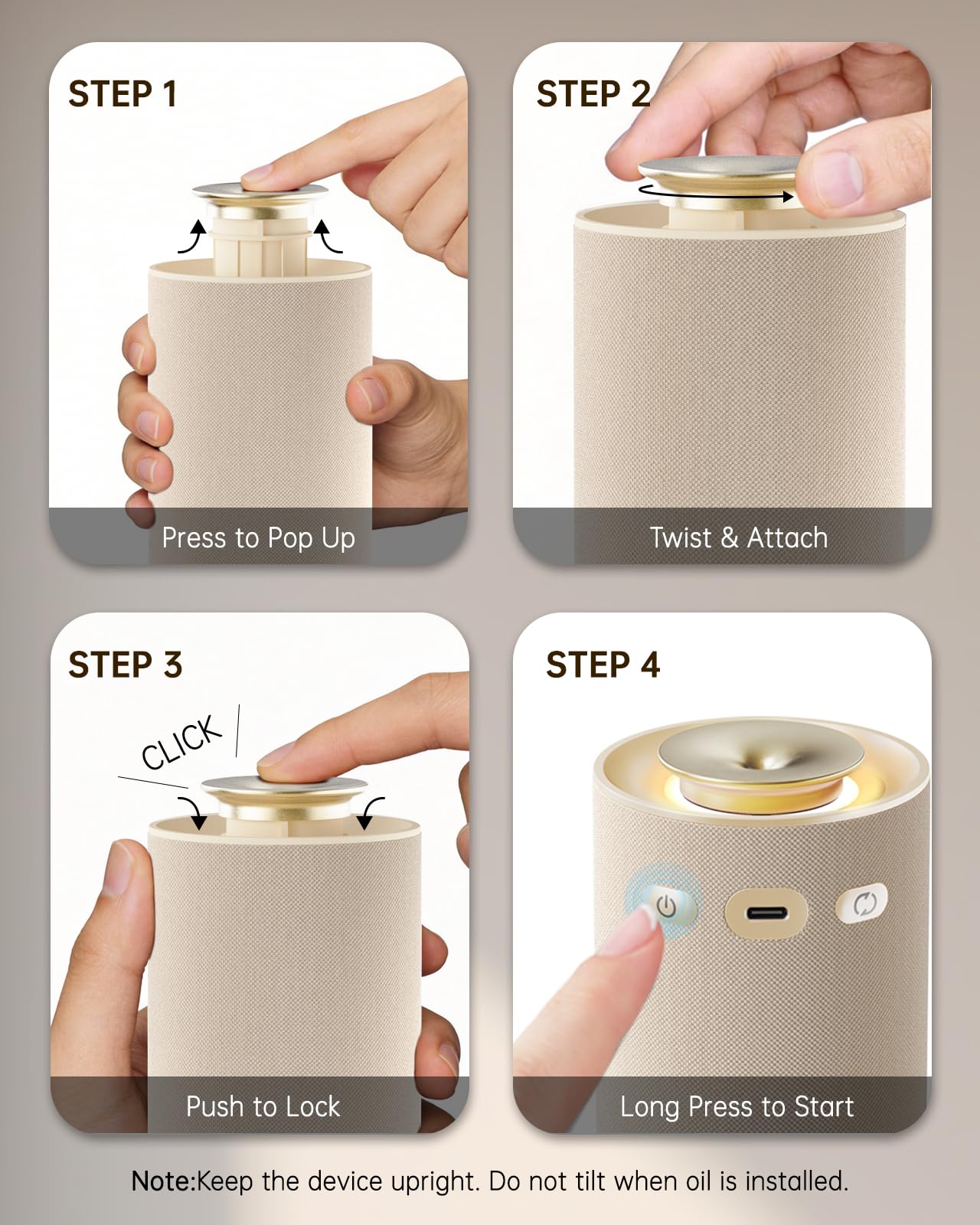 STEP 1

Press to Pop Up

STEP 2

Twist & Attach

STEP 3

CLICK

Push to Lock

STEP 4

Long Press to Start

Note:Keep the device upright. Do not tilt when oil is installed.