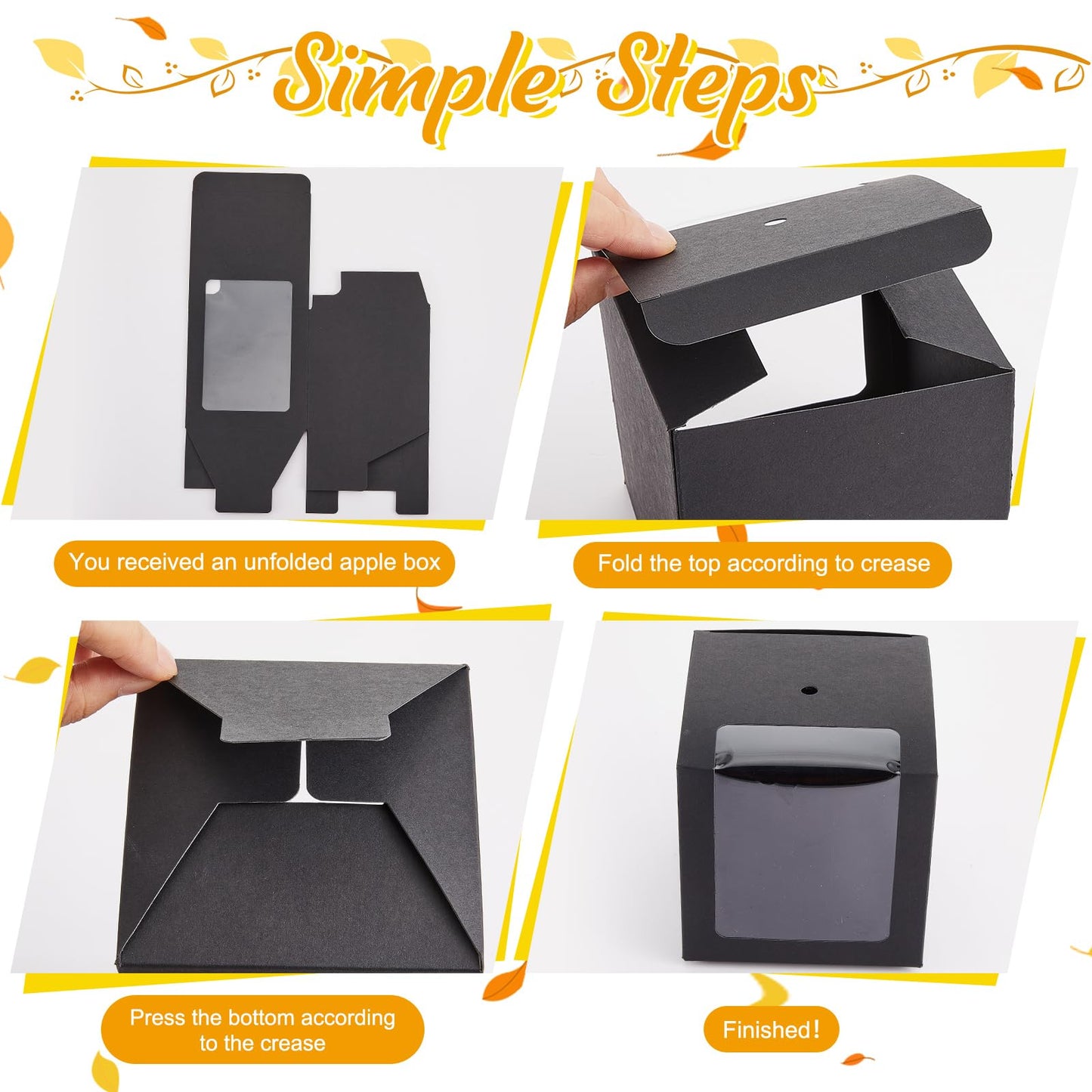 Simple Steps

You received an unfolded apple box

Fold the top according to crease

Press the bottom according to the crease

Finished!