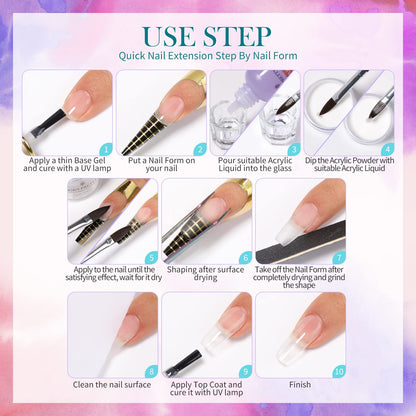 USE STEP
Quick Nail Extension Step By Nail Form

1
Apply a thin Base Gel and cure with a UV lamp

2
Put a Nail Form on your nail

3
Pour suitable Acrylic Liquid into the glass

4
Dip the Acrylic Powder with suitable Acrylic Liquid

5
Apply to the nail until the satisfying effect, wait for it dry

6
Shaping after surface drying

7
Take off the Nail Form after completely drying and grind the shape

8
Clean the nail surface

9
Apply Top Coat and cure it with UV lamp

10
Finish