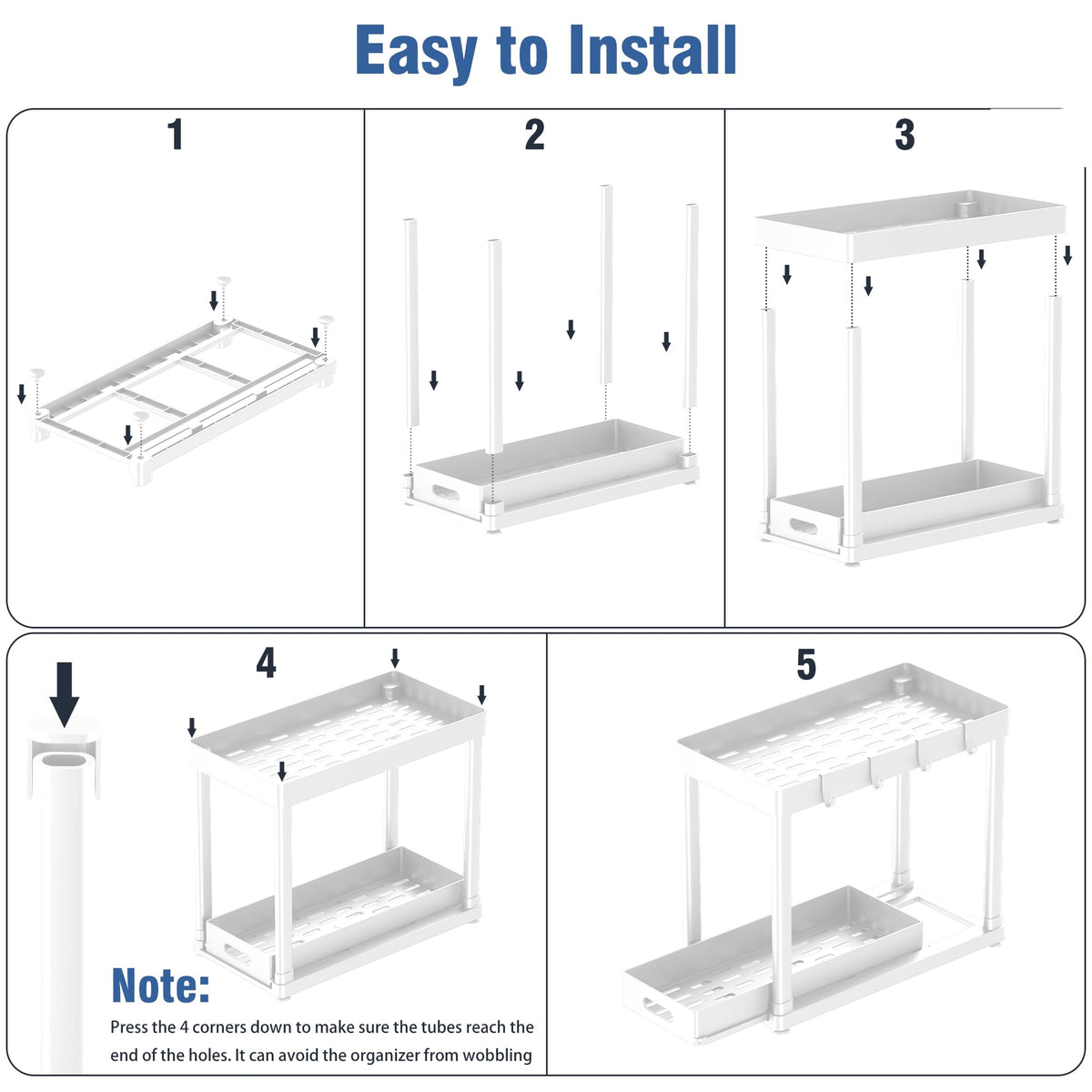 Easy to Install

1

2

3

4

5

Note:

Press the 4 corners down to make sure the tubes reach the end of the holes. It can avoid the organizer from wobbling