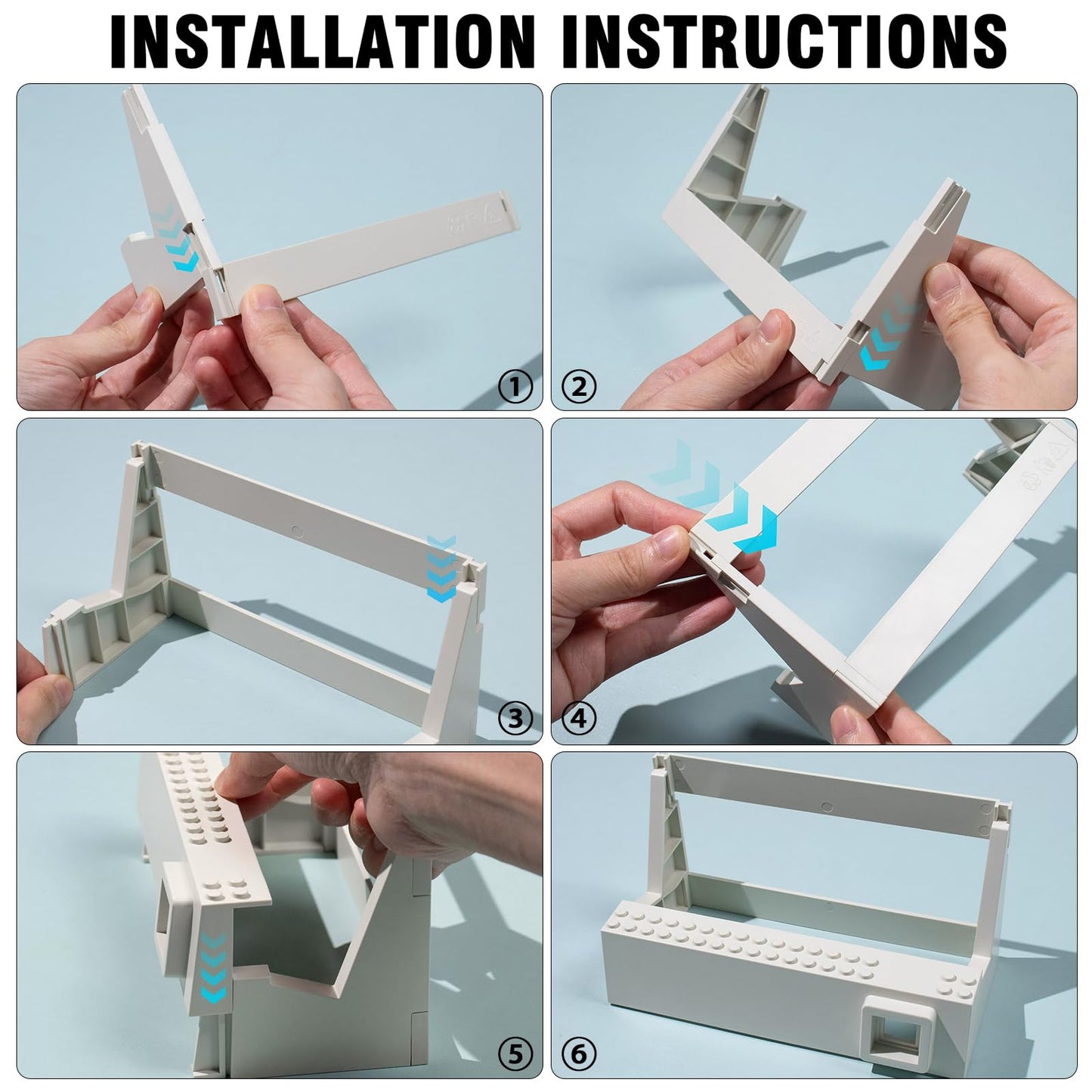 INSTALLATION INSTRUCTIONS

①

②

③

④

⑤

⑥